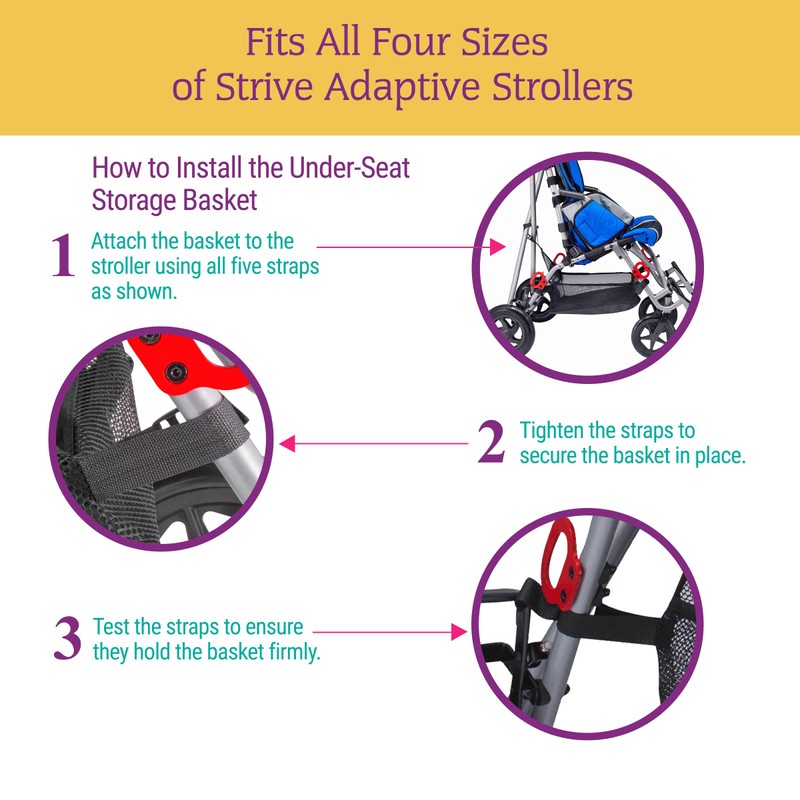 Fits All Four Sizes
of Strive Adaptive Strollers

How to Install the Under-Seat Storage Basket

1 Attach the basket to the stroller using all five straps as shown.

2 Tighten the straps to secure the basket in place.

3 Test the straps to ensure they hold the basket firmly.