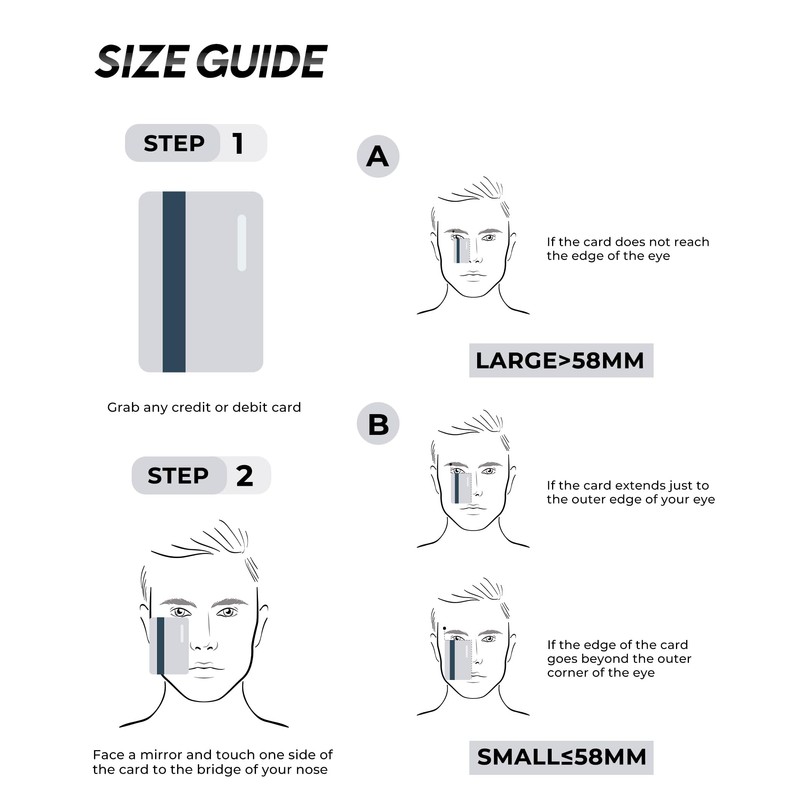 SIZE GUIDE

STEP 1

Grab any credit or debit card

STEP 2

Face a mirror and touch one side of the card to the bridge of your nose

A

If the card does not reach the edge of the eye

LARGE>58MM

B

If the card extends just to the outer edge of your eye

If the edge of the card goes beyond the outer corner of the eye

SMALL≤58MM