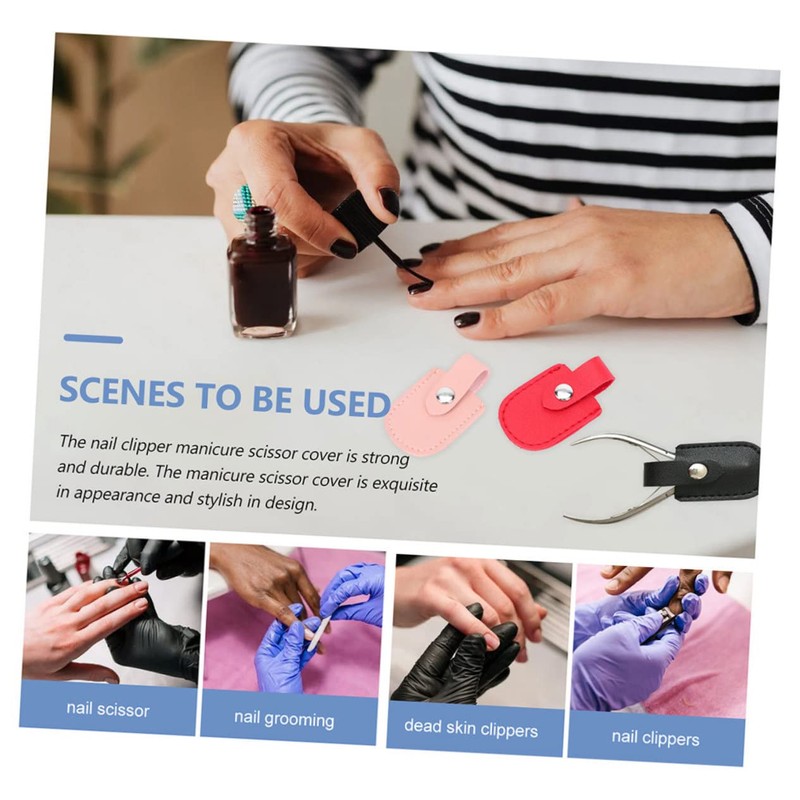 SCENES TO BE USED

The nail clipper manicure scissor cover is strong and durable. The manicure scissor cover is exquisite in appearance and stylish in design.

nail scissor

nail grooming

dead skin clippers

nail clippers