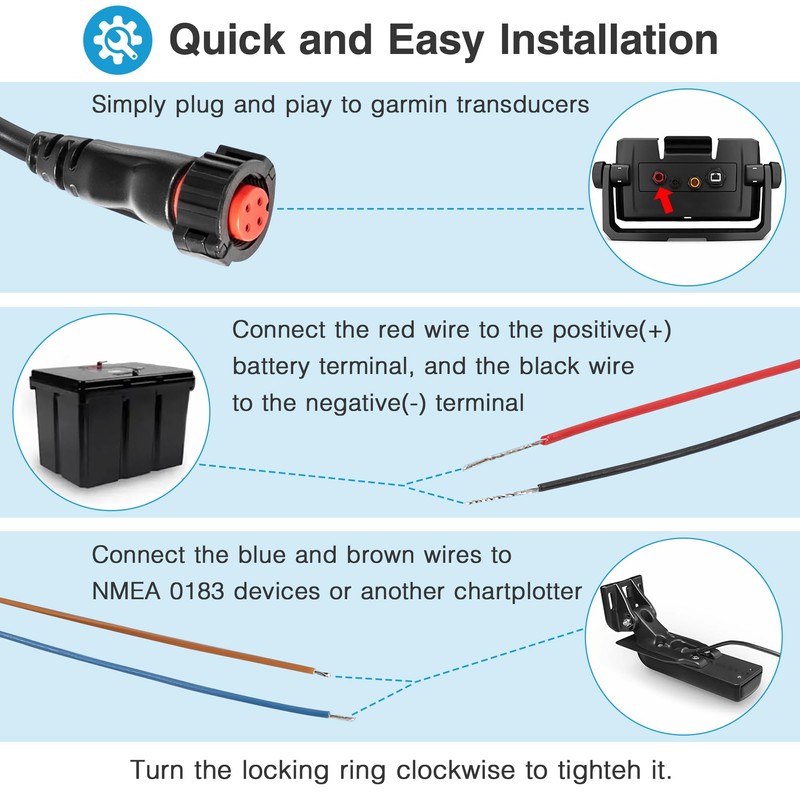 Quick and Easy Installation

Simply plug and piay to garmin transducers

Connect the red wire to the positive(+) battery terminal, and the black wire to the negative(-) terminal

Connect the blue and brown wires to NMEA 0183 devices or another chartplotter

Turn the locking ring clockwise to tighteh it.