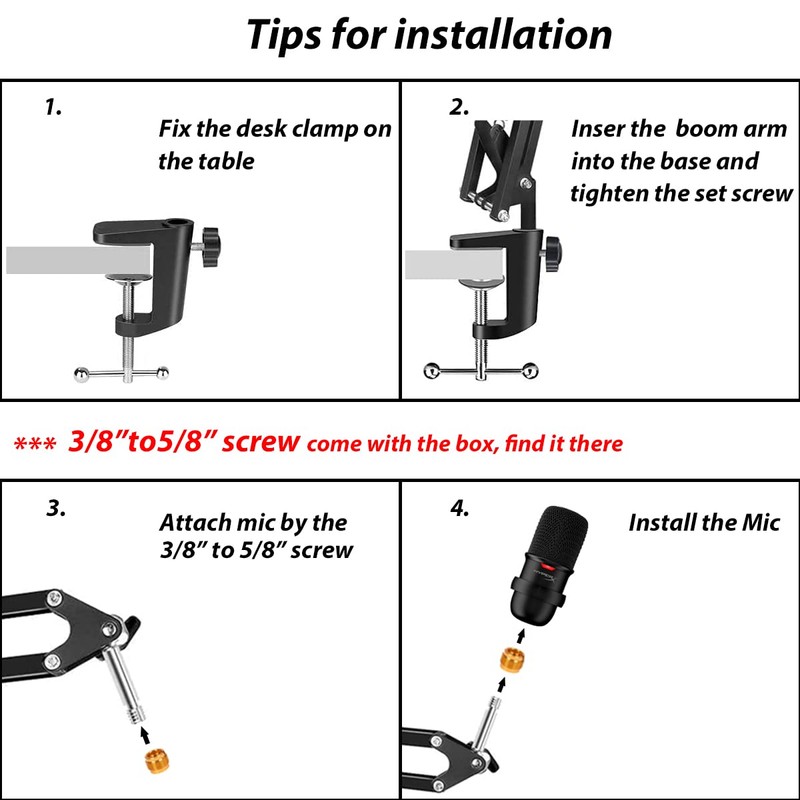 Tips for installation

1.

Fix the desk clamp on the table

2.

Inser the boom arm into the base and tighten the set screw

*** 3/8"to5/8" screw come with the box, find it there

3.

Attach mic by the 3/8" to 5/8" screw

4.

Install the Mic