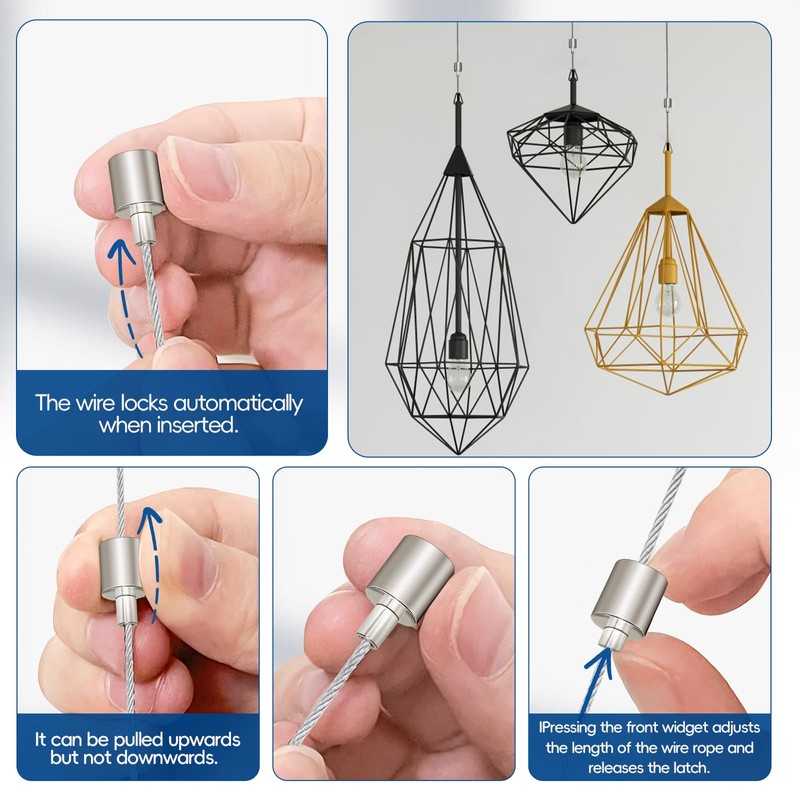 The wire locks automatically when inserted.

It can be pulled upwards but not downwards.

IPressing the front widget adjusts the length of the wire rope and releases the latch.