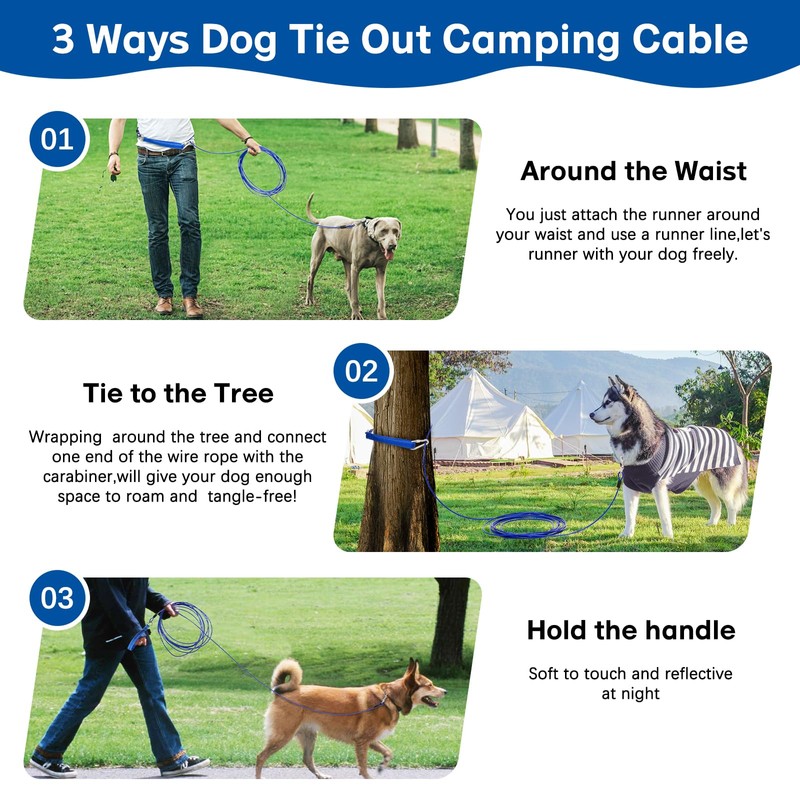 3 Ways Dog Tie Out Camping Cable

01

Around the Waist

You just attach the runner around your waist and use a runner line,let's runner with your dog freely.

02

Tie to the Tree

Wrapping around the tree and connect one end of the wire rope with the carabiner,will give your dog enough space to roam and tangle-free!

03

Hold the handle

Soft to touch and reflective at night