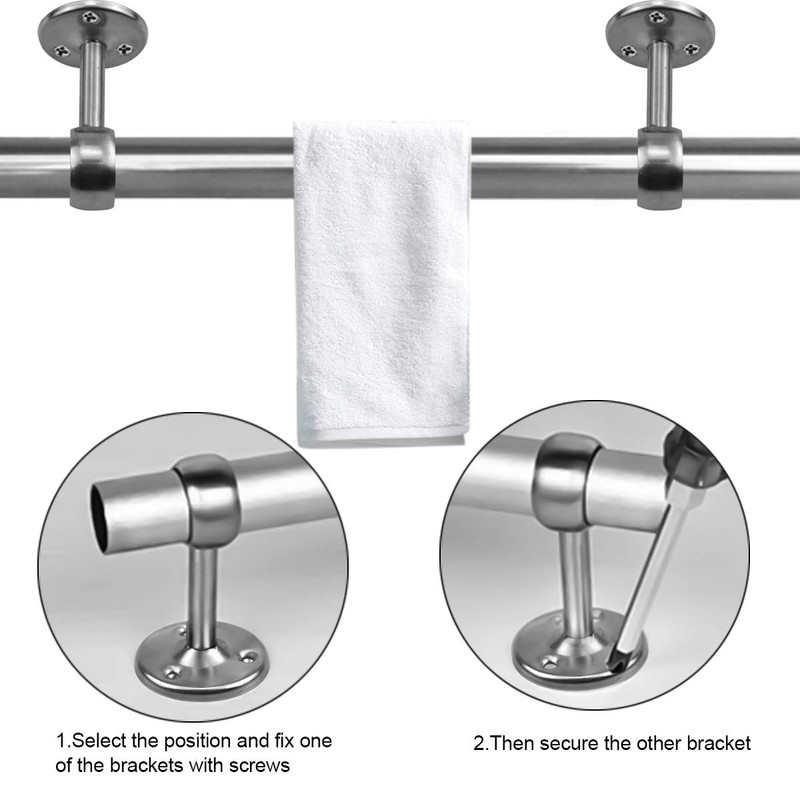 1.Select the position and fix one of the brackets with screws

2.Then secure the other bracket