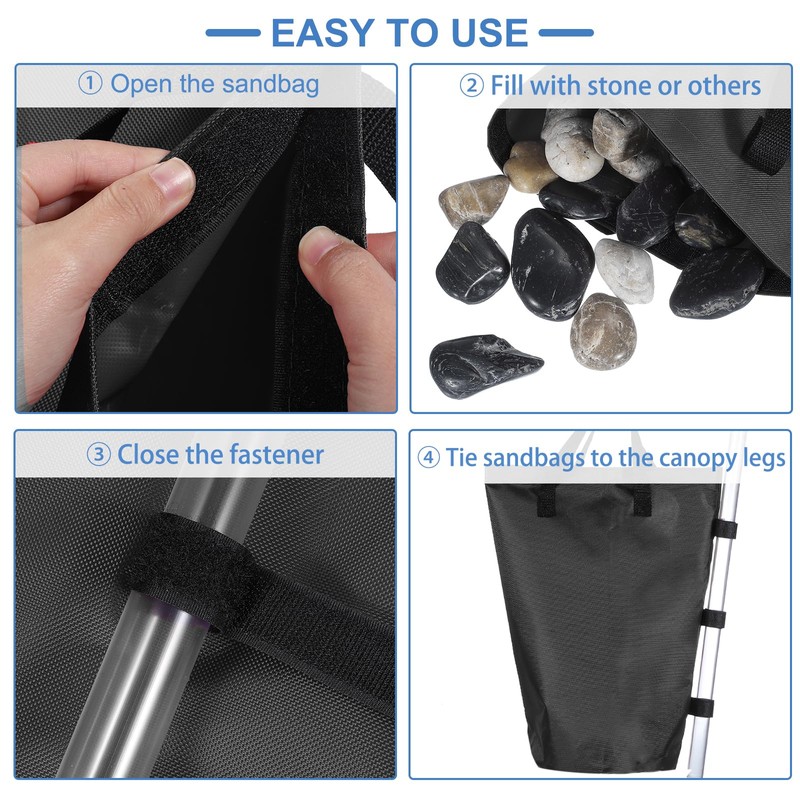 EASY TO USE

① Open the sandbag

② Fill with stone or others

③ Close the fastener

④ Tie sandbags to the canopy legs