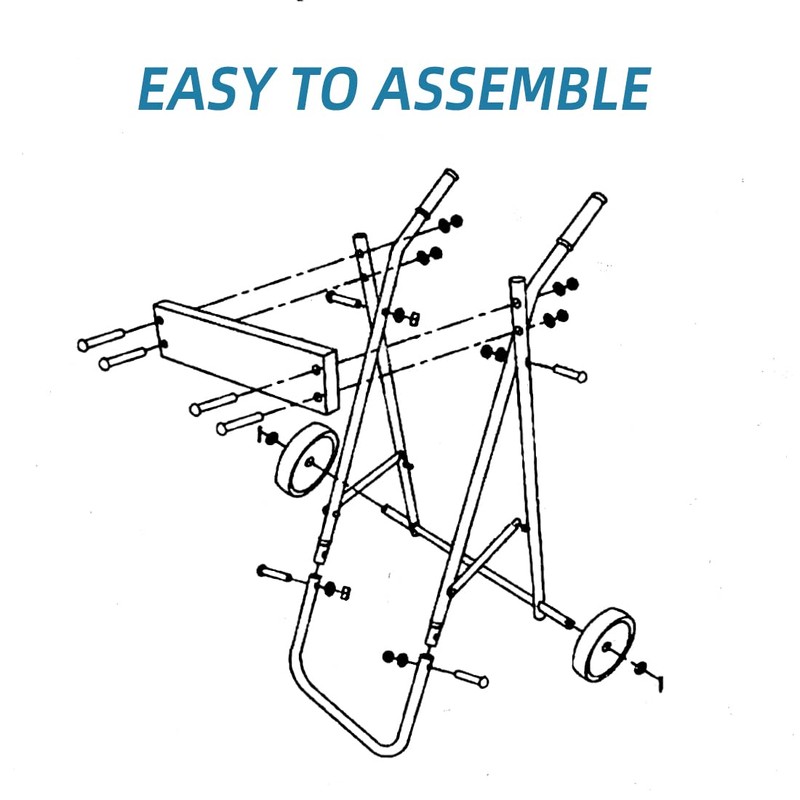 EASY TO ASSEMBLE