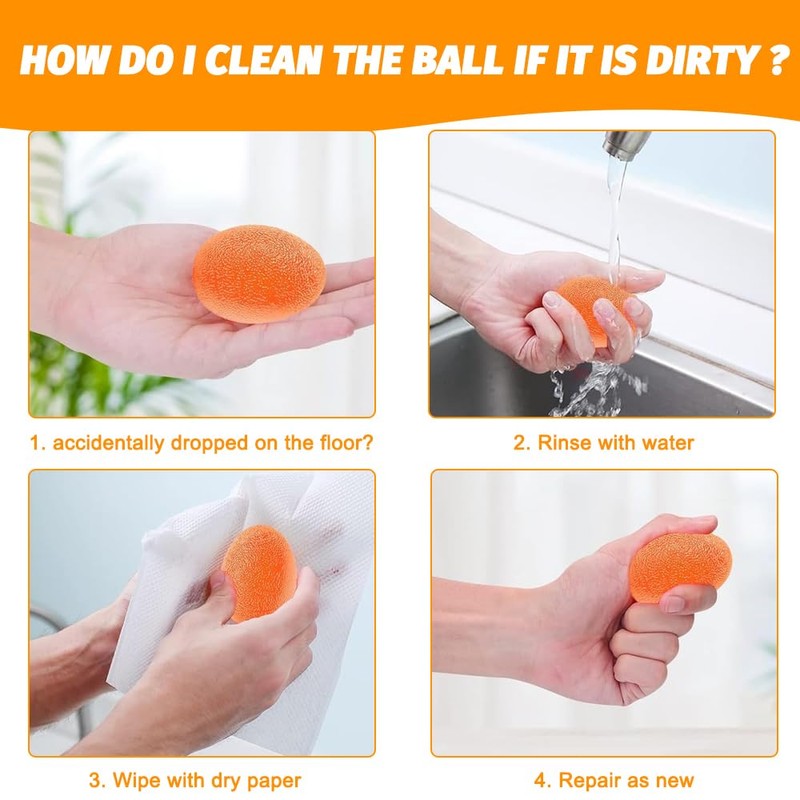 HOW DO I CLEAN THE BALL IF IT IS DIRTY ?

1. accidentally dropped on the floor?

2. Rinse with water

3. Wipe with dry paper

4. Repair as new