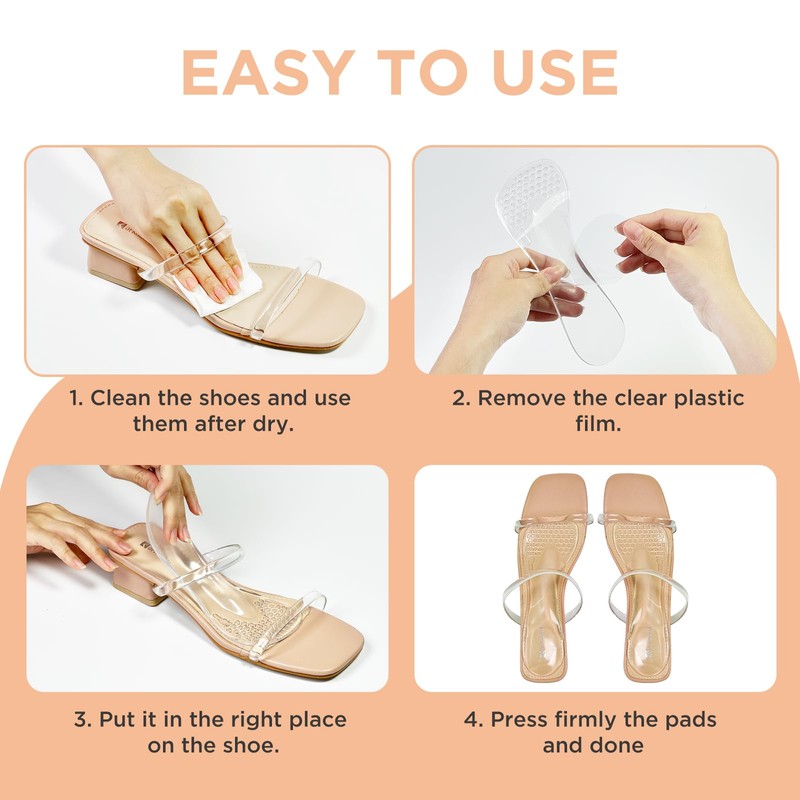 EASY TO USE

1. Clean the shoes and use them after dry.

2. Remove the clear plastic film.

3. Put it in the right place on the shoe.

4. Press firmly the pads and done