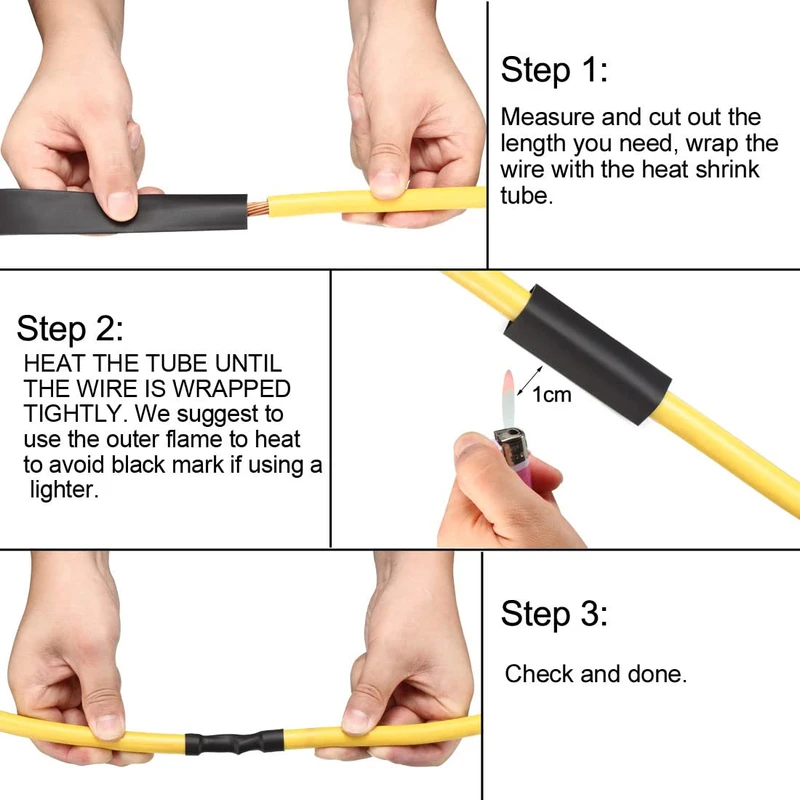 Step 1:

Measure and cut out the length you need, wrap the wire with the heat shrink tube.

Step 2:

HEAT THE TUBE UNTIL THE WIRE IS WRAPPED TIGHTLY. We suggest to use the outer flame to heat to avoid black mark if using a lighter.

1cm

Step 3:

Check and done.