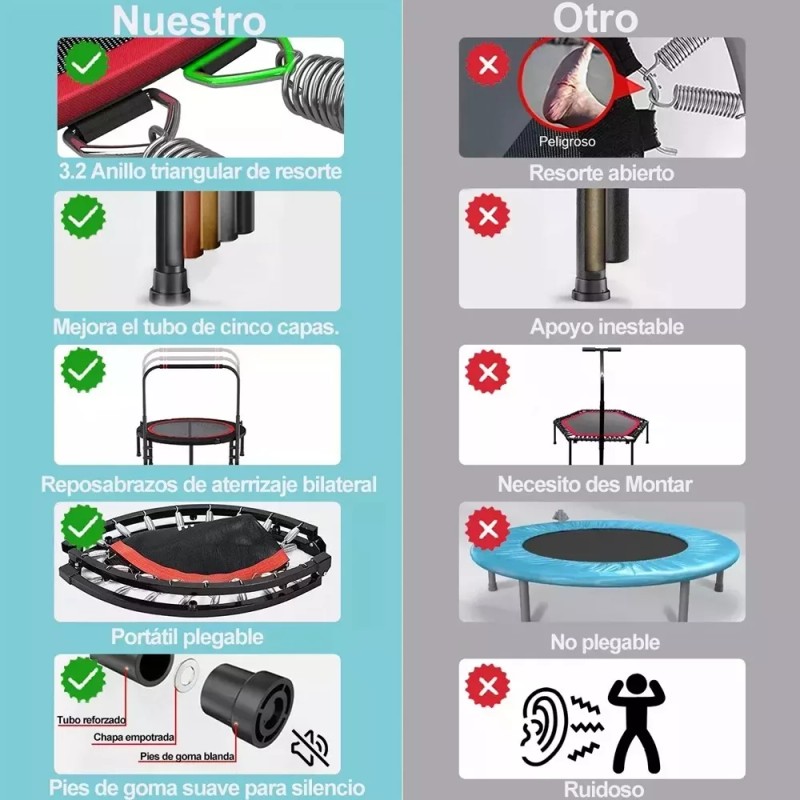 Nuestro

3.2 Anillo triangular de resorte

Mejora el tubo de cinco capas.

Reposabrazos de aterrizaje bilateral

Portátil plegable

Tubo reforzado

Chapa empotrada

Pies de goma blanda

Pies de goma suave para silencio

Otro

Peligroso

Resorte abierto

Apoyo inestable

Necesito des Montar

No plegable

Ruidoso