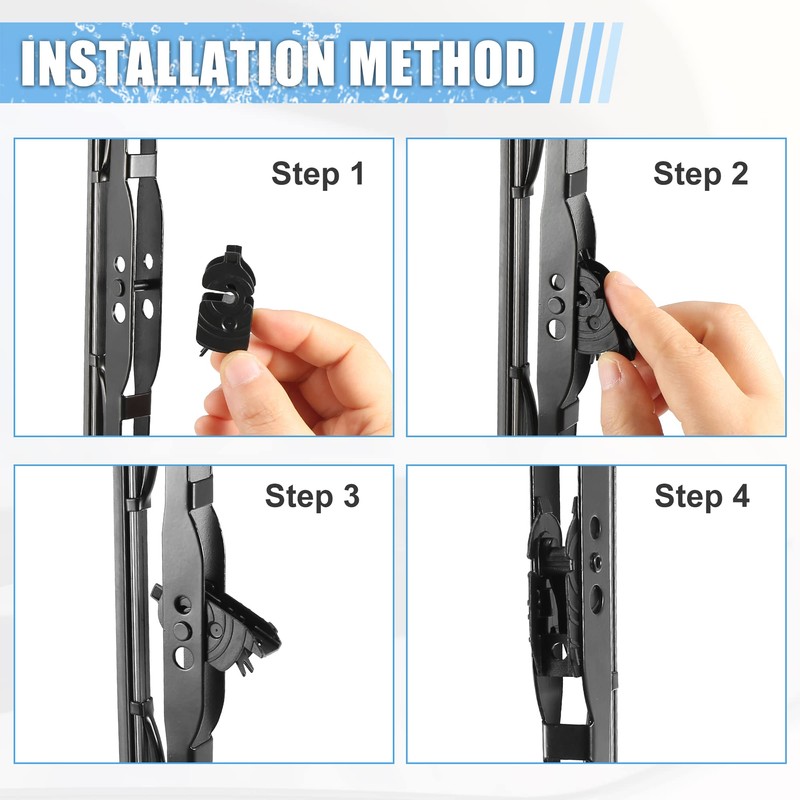 INSTALLATION METHOD

Step 1

Step 2

Step 3

Step 4