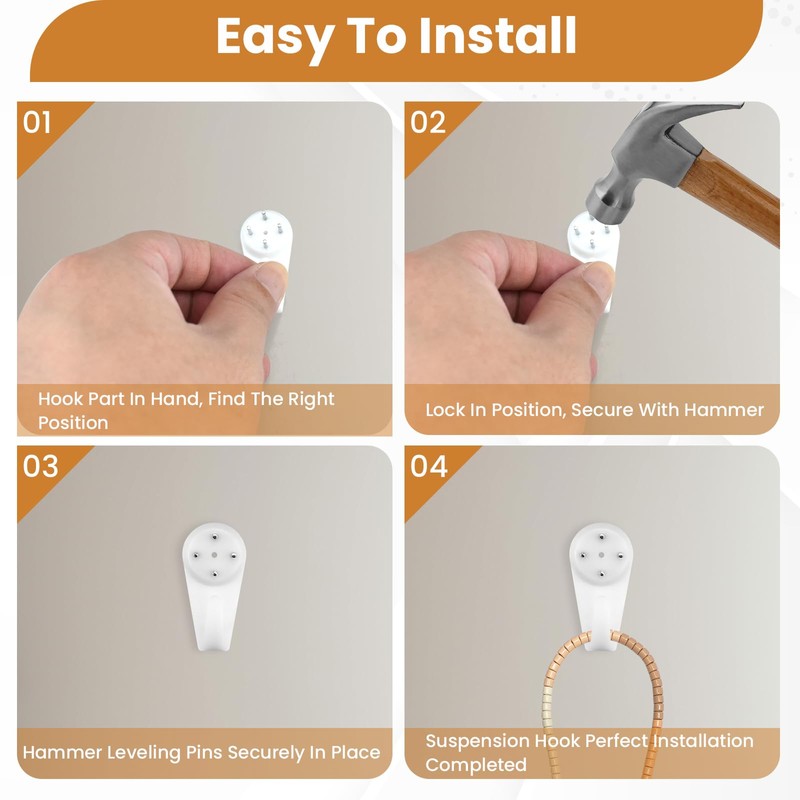 Easy To Install

01

Hook Part In Hand, Find The Right Position

02

Lock In Position, Secure With Hammer

03

Hammer Leveling Pins Securely In Place

04

Suspension Hook Perfect Installation Completed