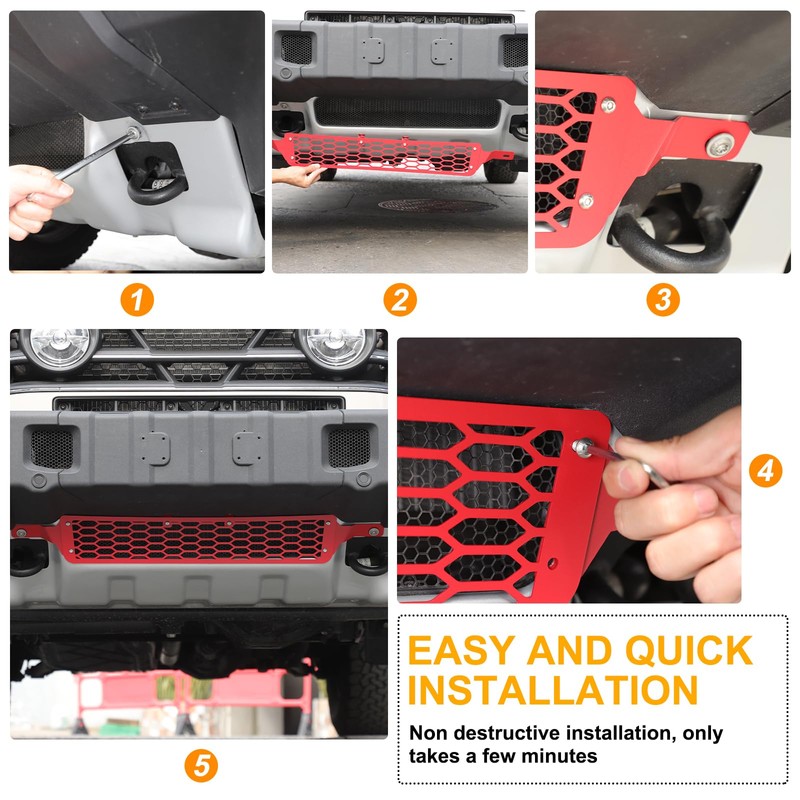 1

2

3

4

5

EASY AND QUICK INSTALLATION

Non destructive installation, only takes a few minutes