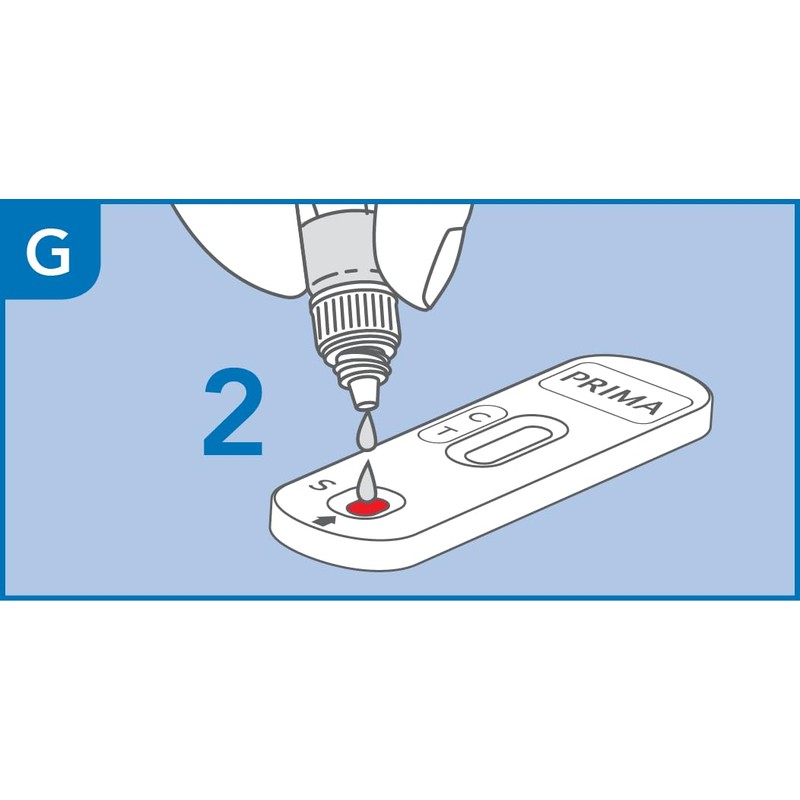 G

2

PRIMA

C
T

S