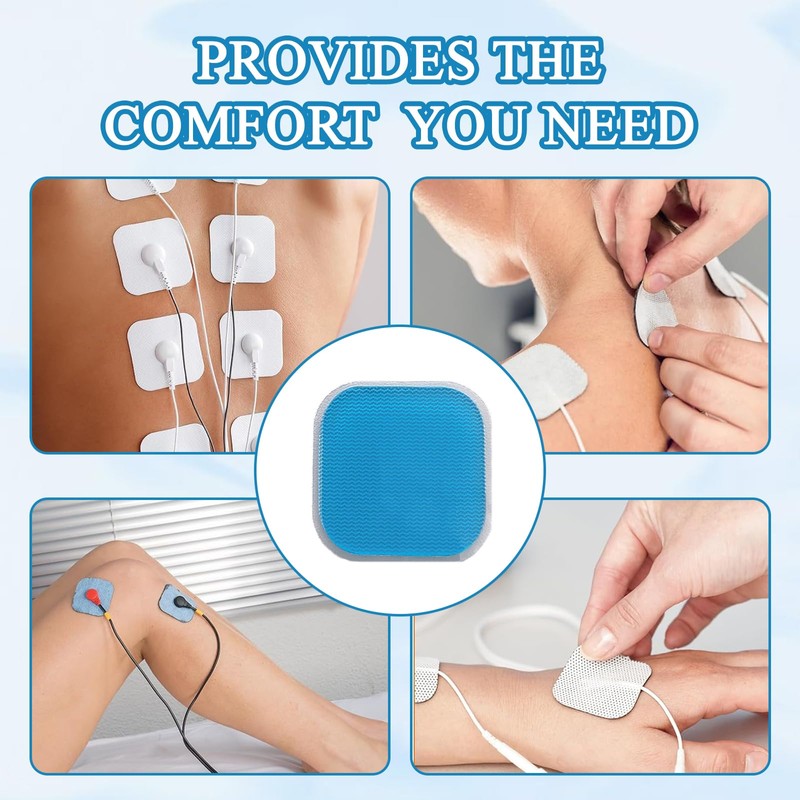 PROVIDES THE COMFORT YOU NEED