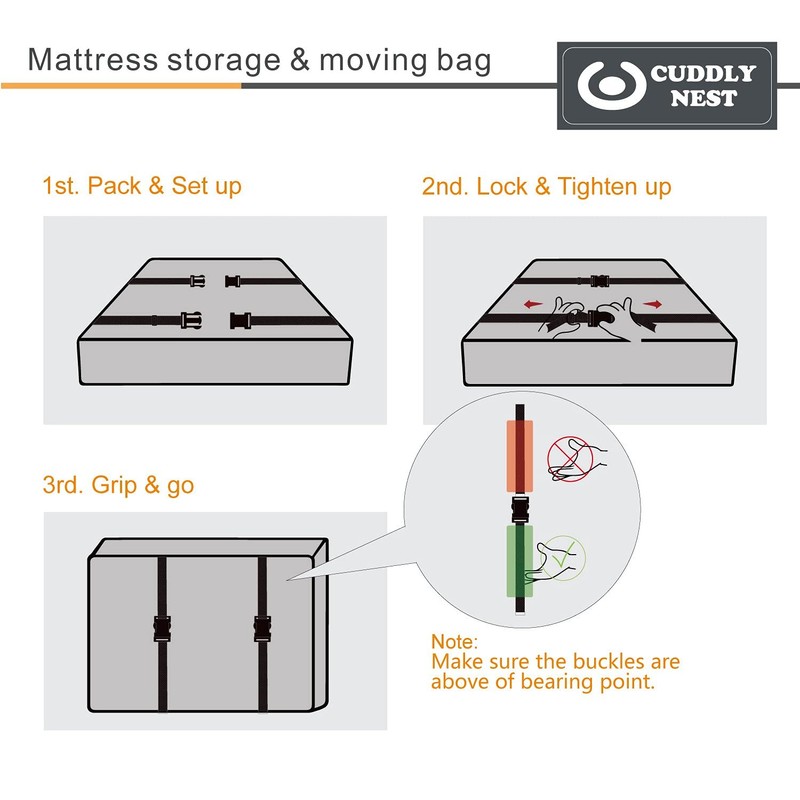 Mattress storage & moving bag

CUDDLY NEST

1st. Pack & Set up

2nd. Lock & Tighten up

3rd. Grip & go

Note:
Make sure the buckles are above of bearing point.