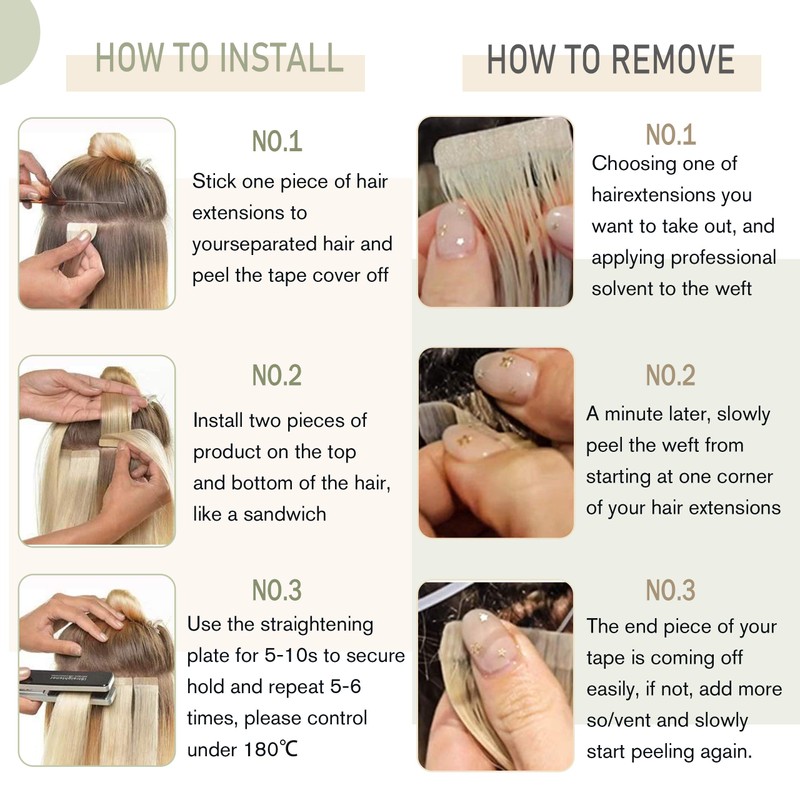 HOW TO INSTALL

NO.1
Stick one piece of hair extensions to yourseparated hair and peel the tape cover off

NO.2
Install two pieces of product on the top and bottom of the hair, like a sandwich

NO.3
Use the straightening plate for 5-10s to secure hold and repeat 5-6 times, please control under 180℃

HOW TO REMOVE

NO.1
Choosing one of hairextensions you want to take out, and applying professional solvent to the weft

NO.2
A minute later, slowly peel the weft from starting at one corner of your hair extensions

NO.3
The end piece of your tape is coming off easily, if not, add more so/vent and slowly start peeling again.