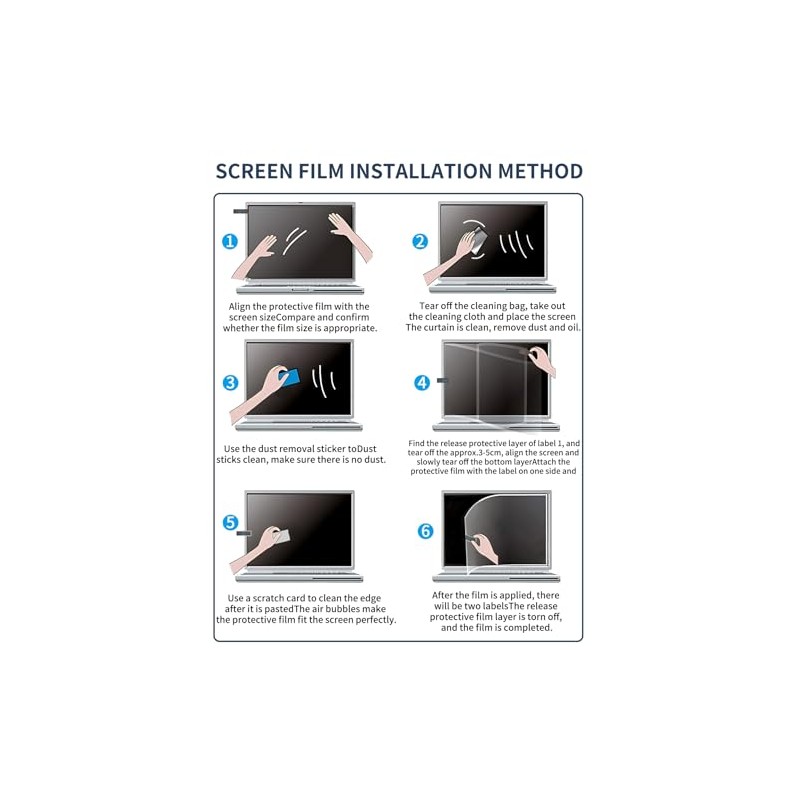 SCREEN FILM INSTALLATION METHOD

1

Align the protective film with the screen sizeCompare and confirm whether the film size is appropriate.

2

Tear off the cleaning bag, take out the cleaning cloth and place the screen The curtain is clean, remove dust and oil.

3

Use the dust removal sticker toDust sticks clean, make sure there is no dust.

4

Find the release protective layer of label 1, and tear off the approx.3-5cm, align the screen and slowly tear off the bottom layerAttach the protective film with the label on one side and

5

Use a scratch card to clean the edge after it is pastedThe air bubbles make the protective film fit the screen perfectly.

6

After the film is applied, there will be two labelsThe release protective film layer is torn off, and the film is completed.