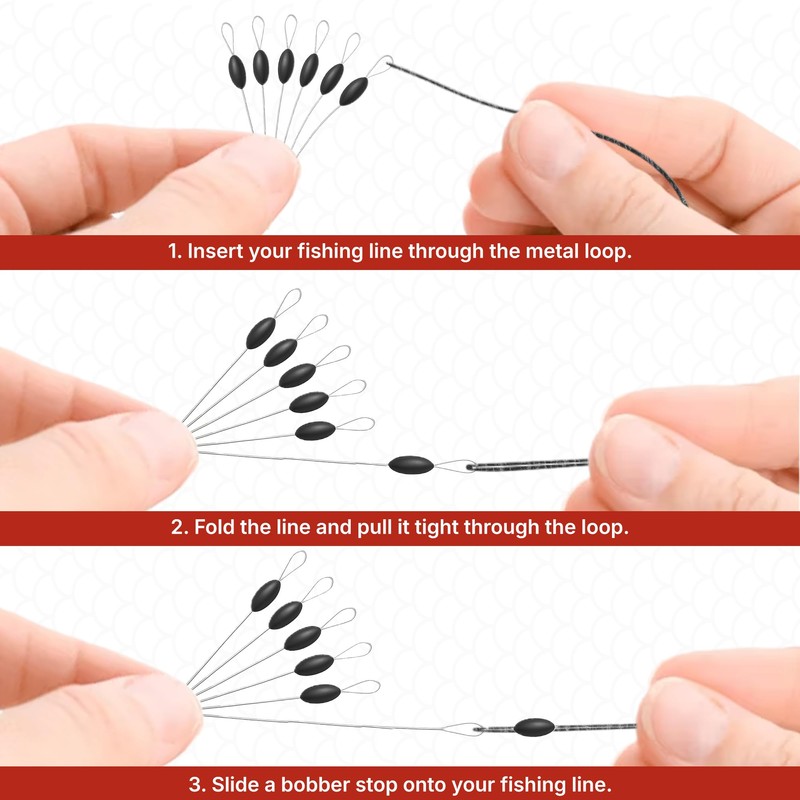 1. Insert your fishing line through the metal loop.

2. Fold the line and pull it tight through the loop.

3. Slide a bobber stop onto your fishing line.