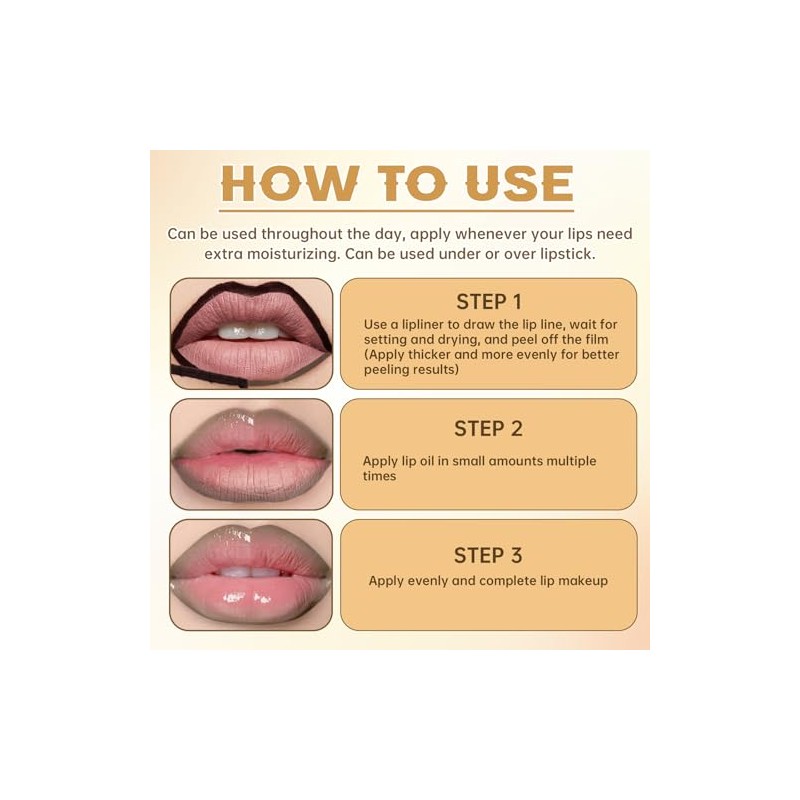 HOW TO USE

Can be used throughout the day, apply whenever your lips need extra moisturizing. Can be used under or over lipstick.

STEP 1

Use a lipliner to draw the lip line, wait for setting and drying, and peel off the film (Apply thicker and more evenly for better peeling results)

STEP 2

Apply lip oil in small amounts multiple times

STEP 3

Apply evenly and complete lip makeup