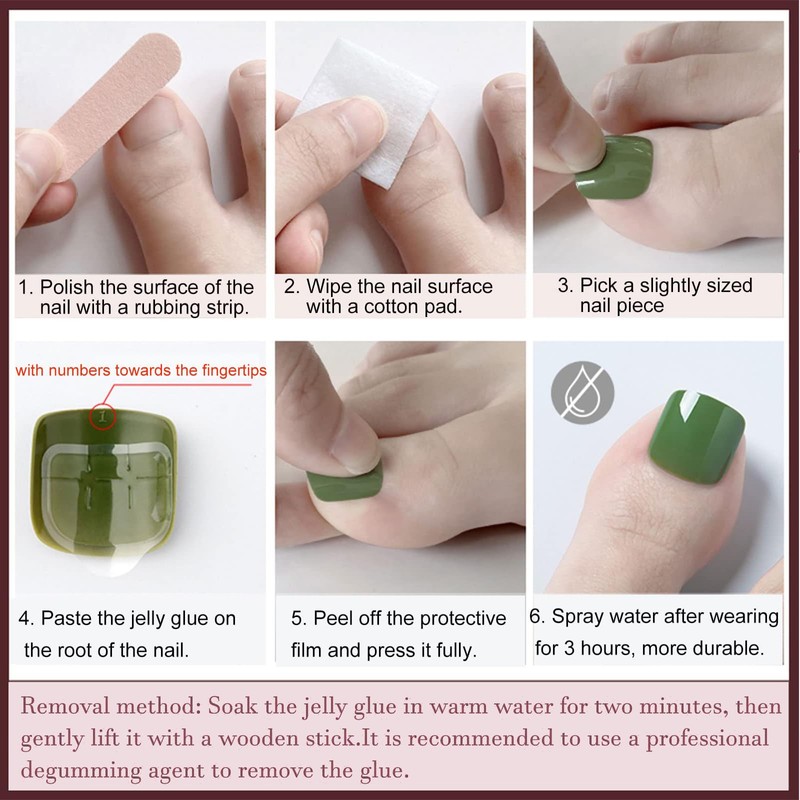 1. Polish the surface of the nail with a rubbing strip.

2. Wipe the nail surface with a cotton pad.

3. Pick a slightly sized nail piece

with numbers towards the fingertips

1

4. Paste the jelly glue on the root of the nail.

5. Peel off the protective film and press it fully.

6. Spray water after wearing for 3 hours, more durable.

Removal method: Soak the jelly glue in warm water for two minutes, then gently lift it with a wooden stick.It is recommended to use a professional degumming agent to remove the glue.