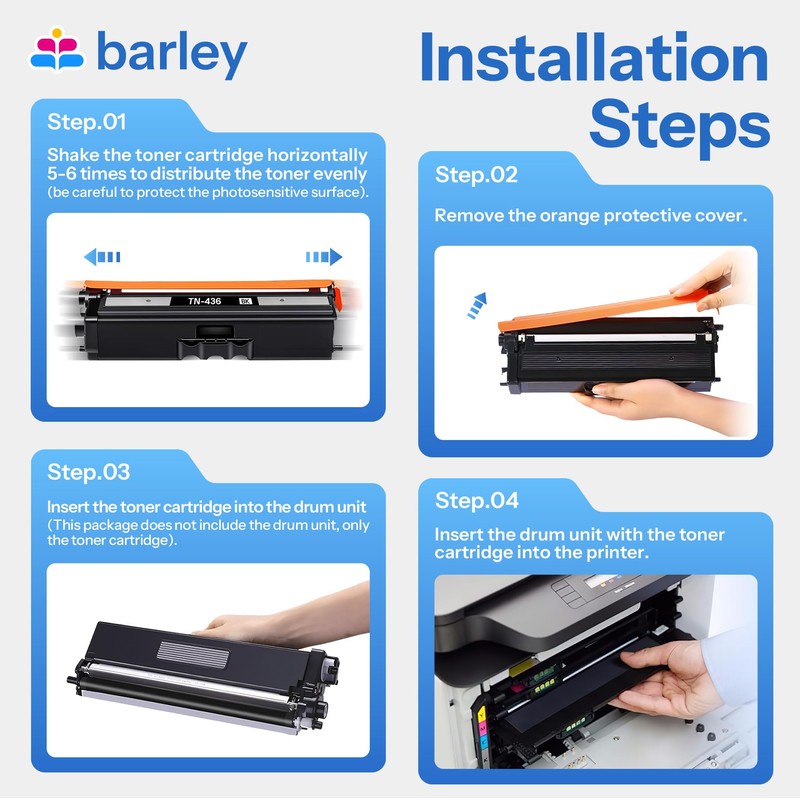 barley

Installation Steps

Step.01

Shake the toner cartridge horizontally 5-6 times to distribute the toner evenly (be careful to protect the photosensitive surface).

TN-436 BK

Step.02

Remove the orange protective cover.

Step.03

Insert the toner cartridge into the drum unit (This package does not include the drum unit, only the toner cartridge).

Step.04

Insert the drum unit with the toner cartridge into the printer.