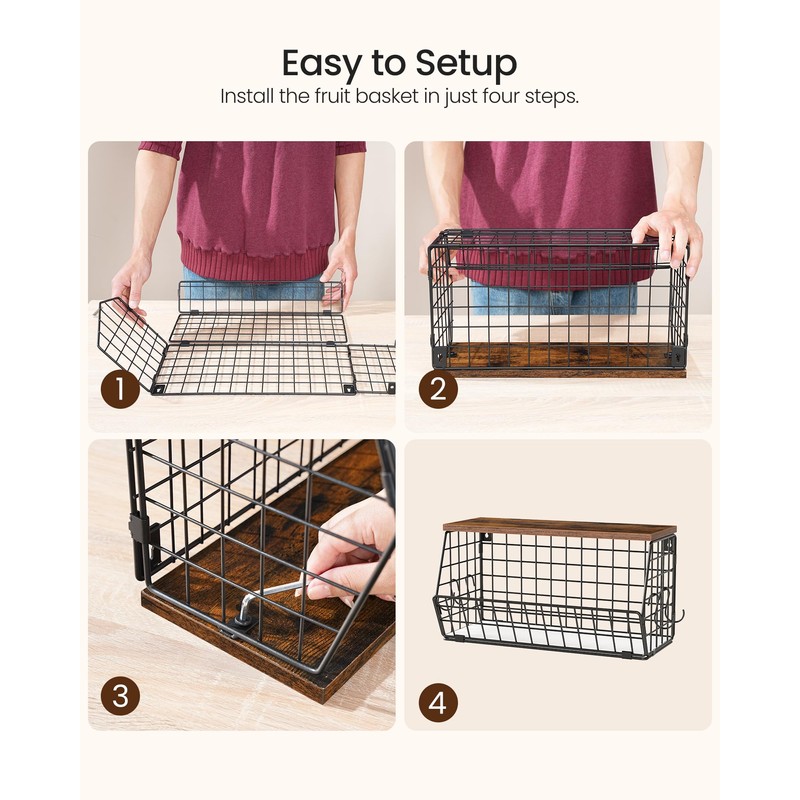 Easy to Setup
Install the fruit basket in just four steps.

1

2

3

4