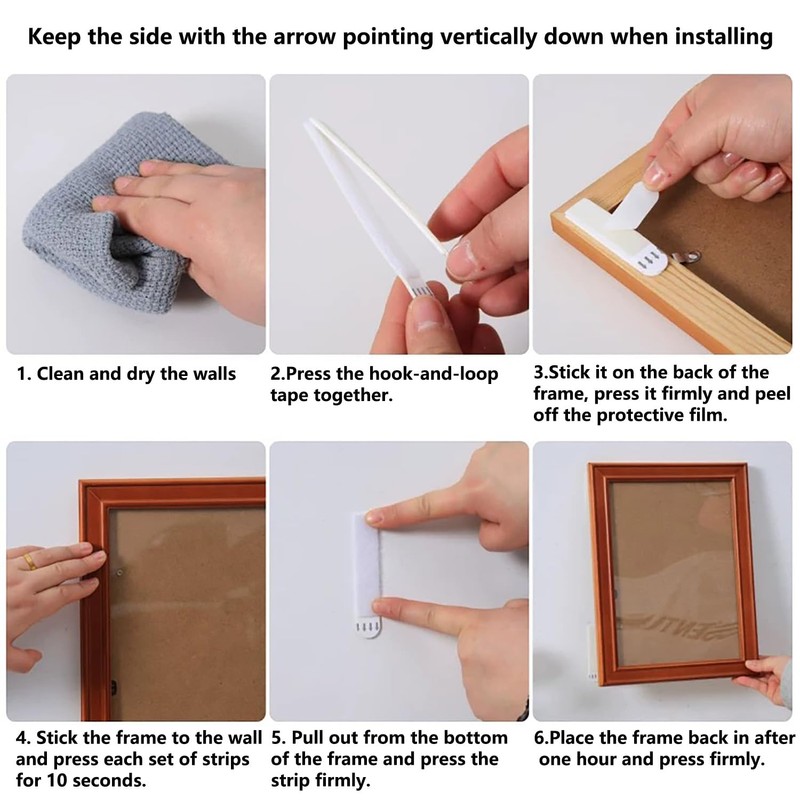 Keep the side with the arrow pointing vertically down when installing

1. Clean and dry the walls

2.Press the hook-and-loop tape together.

3.Stick it on the back of the frame, press it firmly and peel off the protective film.

4. Stick the frame to the wall and press each set of strips for 10 seconds.

5. Pull out from the bottom of the frame and press the strip firmly.

6.Place the frame back in after one hour and press firmly.