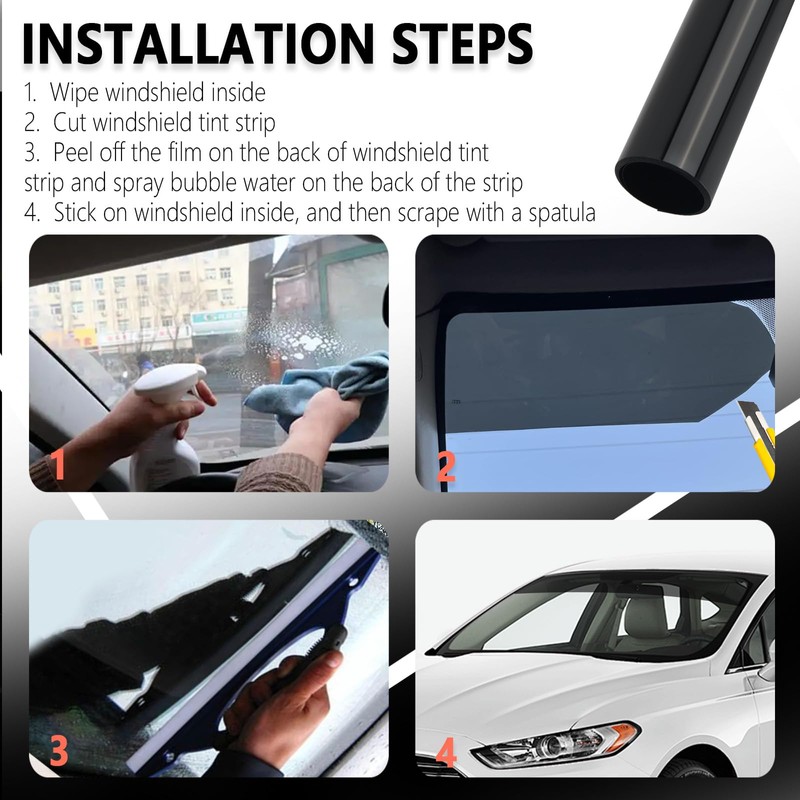 INSTALLATION STEPS

1. Wipe windshield inside
2. Cut windshield tint strip
3. Peel off the film on the back of windshield tint strip and spray bubble water on the back of the strip
4. Stick on windshield inside, and then scrape with a spatula

1

2

3

4