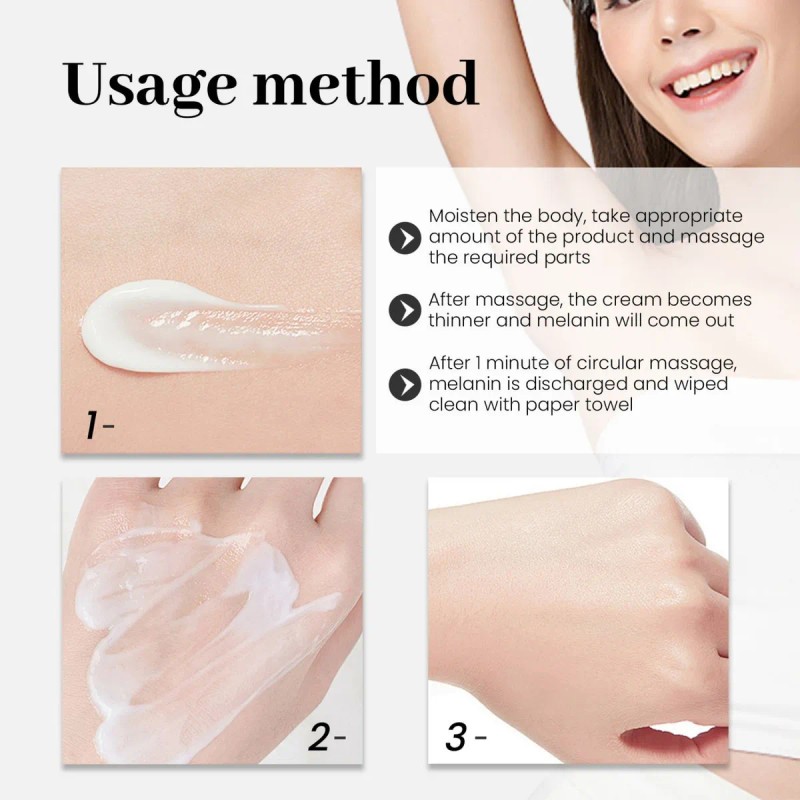 Usage method

1-

Moisten the body, take appropriate amount of the product and massage the required parts

After massage, the cream becomes thinner and melanin will come out

After 1 minute of circular massage, melanin is discharged and wiped clean with paper towel

2-

3-