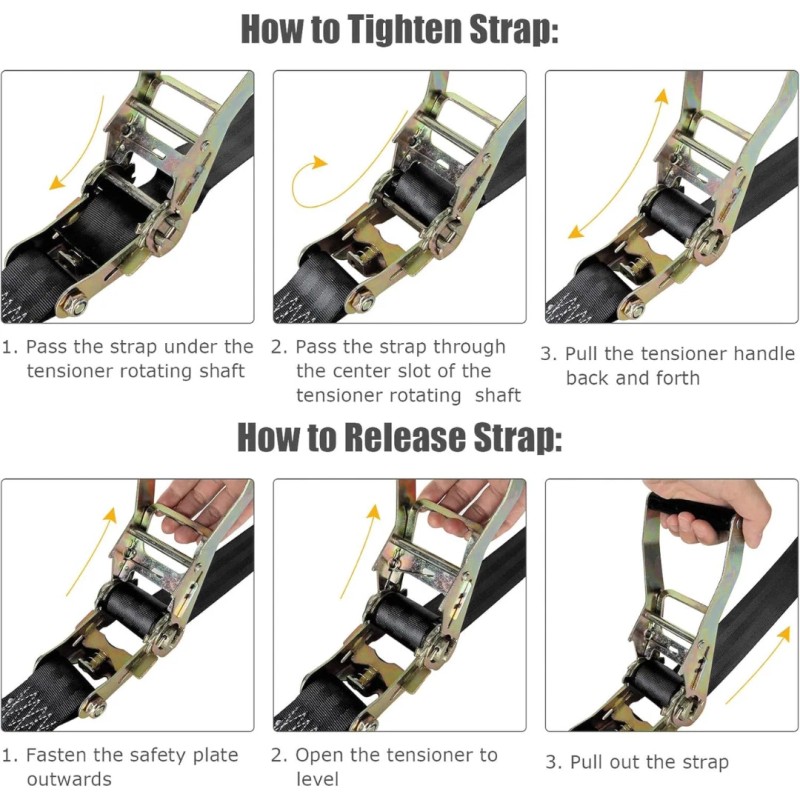 How to Tighten Strap:

1. Pass the strap under the tensioner rotating shaft

2. Pass the strap through the center slot of the tensioner rotating shaft

3. Pull the tensioner handle back and forth

How to Release Strap:

1. Fasten the safety plate outwards

2. Open the tensioner to level

3. Pull out the strap