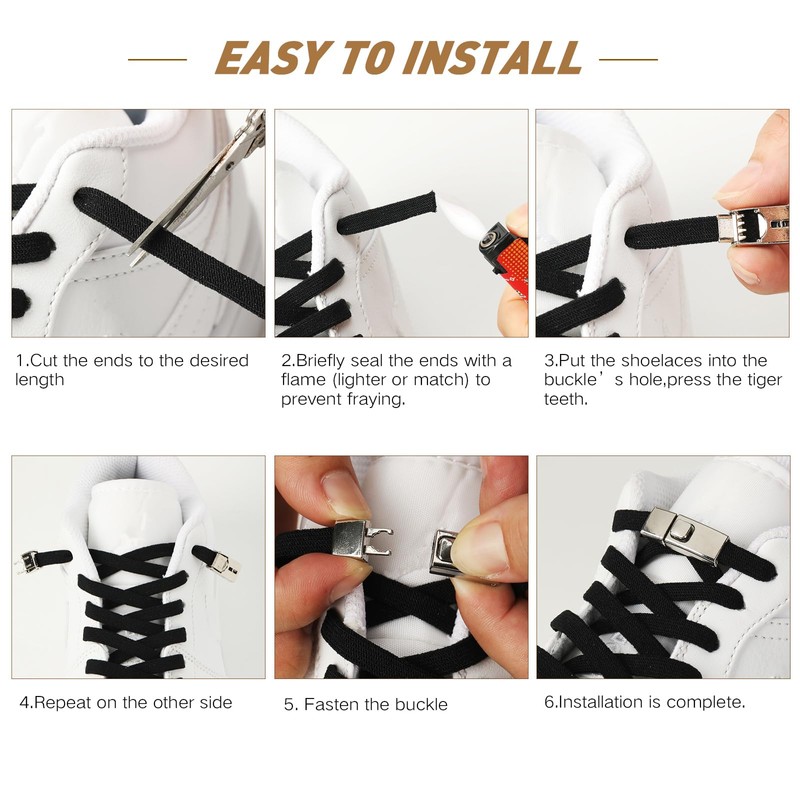 EASY TO INSTALL

1.Cut the ends to the desired length

2.Briefly seal the ends with a flame (lighter or match) to prevent fraying.

3.Put the shoelaces into the buckle＇s hole,press the tiger teeth.

4.Repeat on the other side

5. Fasten the buckle

6.Installation is complete.