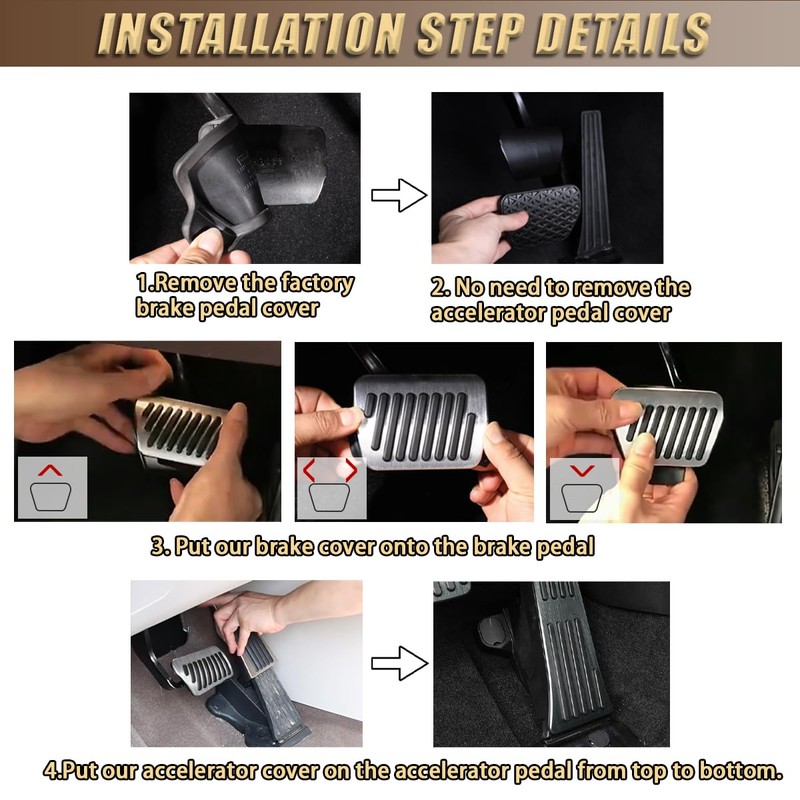 INSTALLATION STEP DETAILS

1.Remove the factory brake pedal cover

2. No need to remove the accelerator pedal cover

3. Put our brake cover onto the brake pedal

4.Put our accelerator cover on the accelerator pedal from top to bottom.