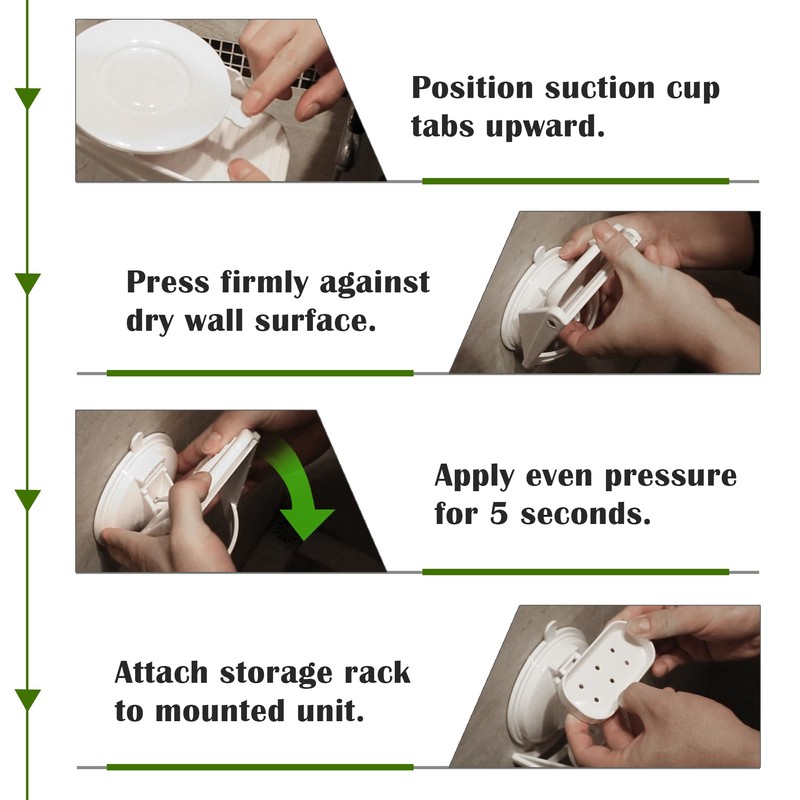 Position suction cup tabs upward.

Press firmly against dry wall surface.

Apply even pressure for 5 seconds.

Attach storage rack to mounted unit.