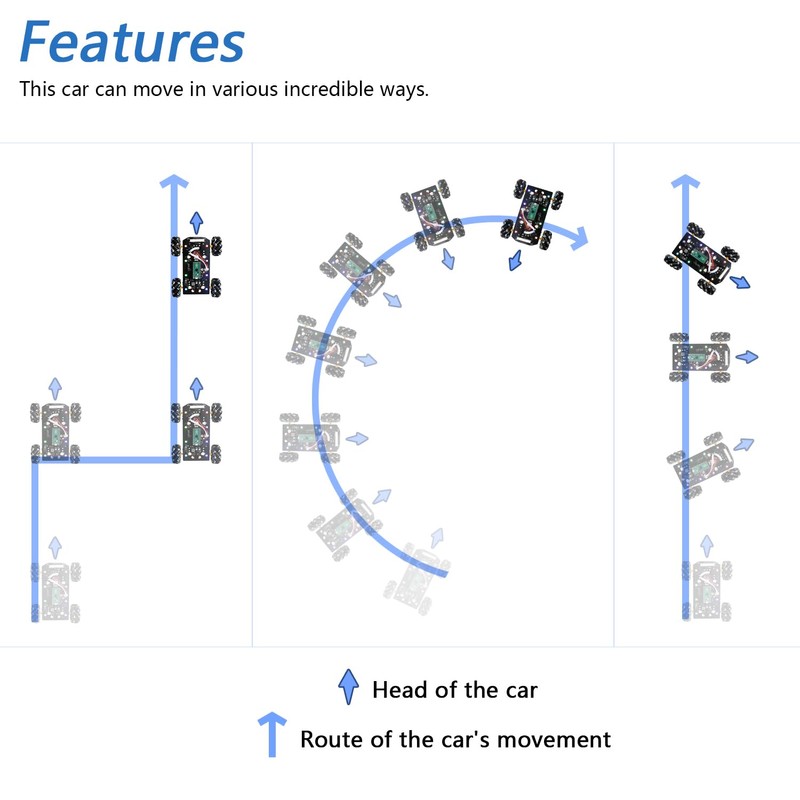 Features

This car can move in various incredible ways.

Head of the car

Route of the car's movement