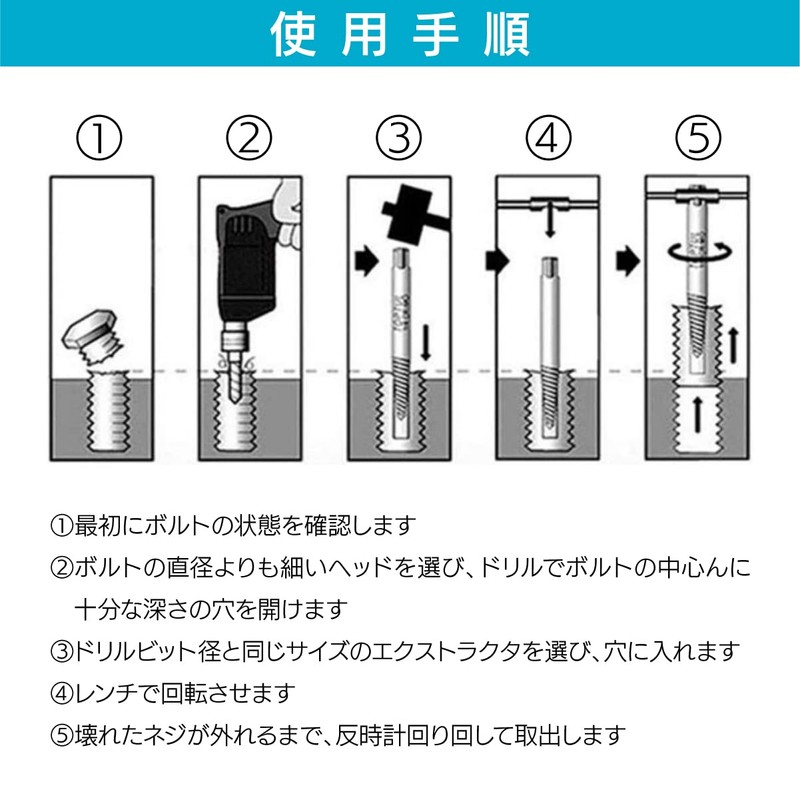 使用手順

①

②

③

④

⑤

①最初にボルトの状態を確認します

②ボルトの直径よりも細いヘッドを選び、ドリルでボルトの中心んに十分な深さの穴を開けます

③ドリルビット径と同じサイズのエクストラクタを選び、穴に入れます

④レンチで回転させます

⑤壊れたネジが外れるまで、反時計回り回して取出します