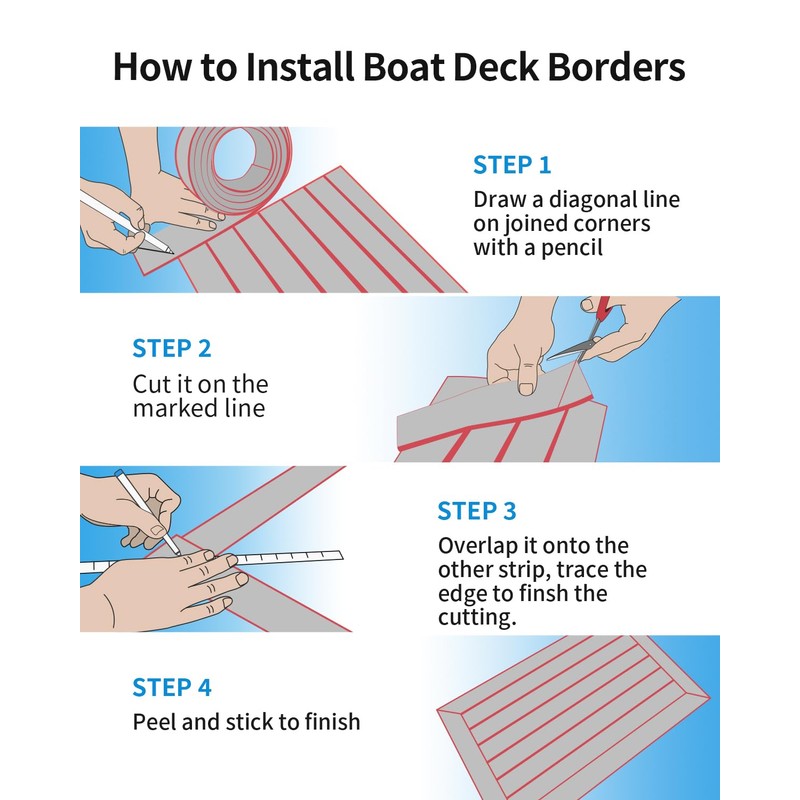 How to Install Boat Deck Borders

STEP 1
Draw a diagonal line on joined corners with a pencil

STEP 2
Cut it on the marked line

STEP 3
Overlap it onto the other strip, trace the edge to finsh the cutting.

STEP 4
Peel and stick to finish