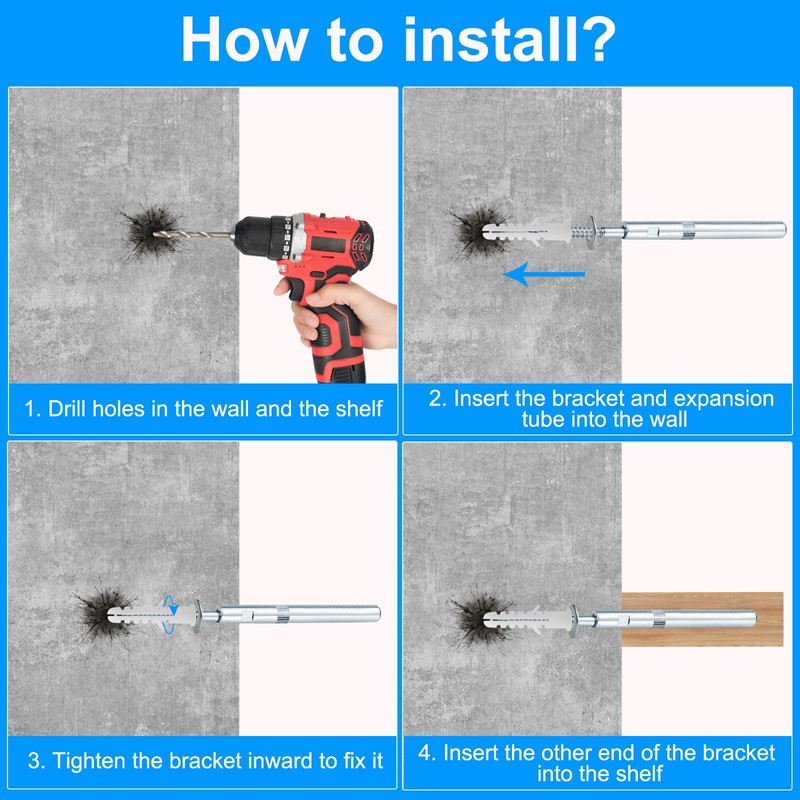 How to install?

1. Drill holes in the wall and the shelf

2. Insert the bracket and expansion tube into the wall

3. Tighten the bracket inward to fix it

4. Insert the other end of the bracket into the shelf