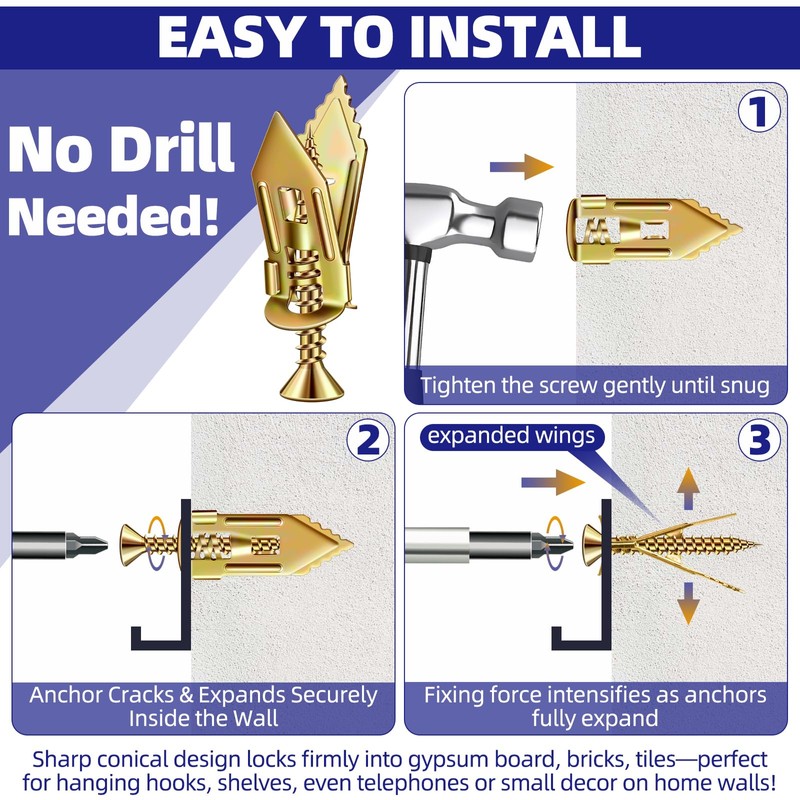 EASY TO INSTALL

No Drill Needed!

1

Tighten the screw gently until snug

2

Anchor Cracks & Expands Securely Inside the Wall

expanded wings

3

Fixing force intensifies as anchors fully expand

Sharp conical design locks firmly into gypsum board, bricks, tiles—perfect for hanging hooks, shelves, even telephones or small decor on home walls!