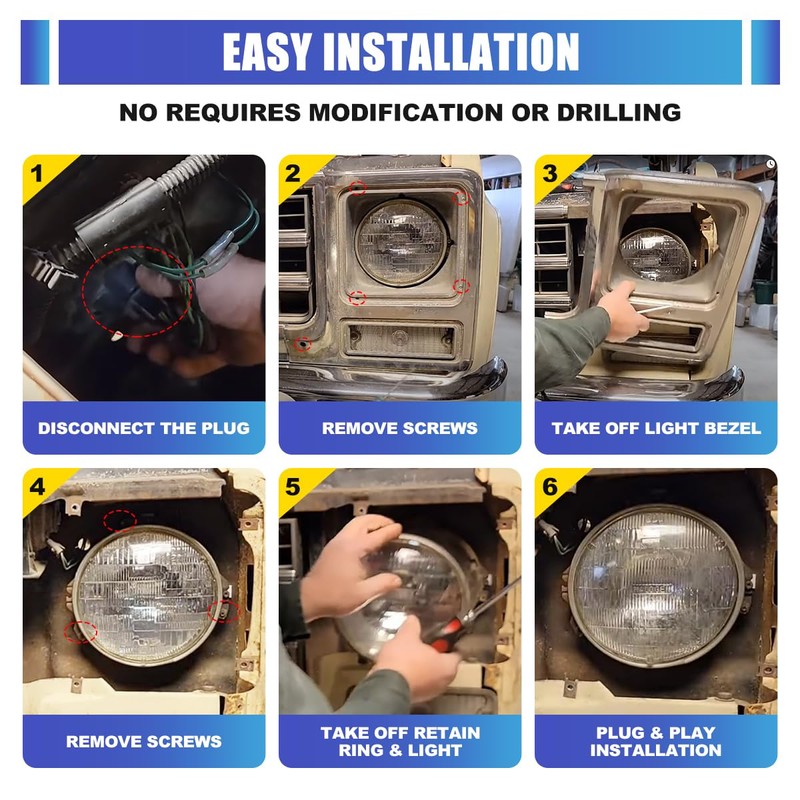 EASY INSTALLATION

NO REQUIRES MODIFICATION OR DRILLING

1

DISCONNECT THE PLUG

2

REMOVE SCREWS

3

TAKE OFF LIGHT BEZEL

4

REMOVE SCREWS

5

TAKE OFF RETAIN RING & LIGHT

6

PLUG & PLAY INSTALLATION