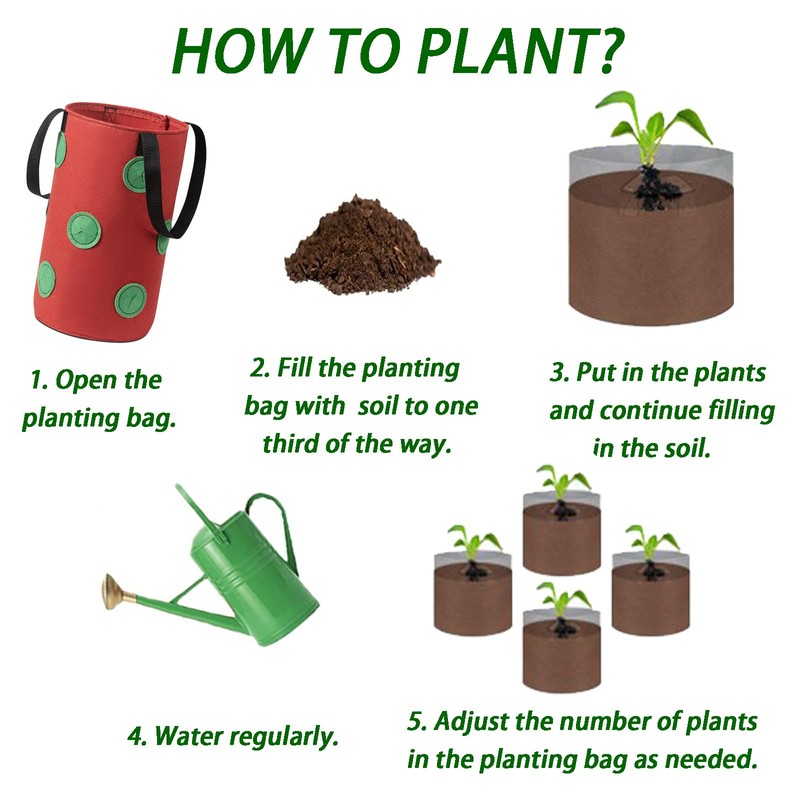 HOW TO PLANT?

1. Open the planting bag.

2. Fill the planting bag with soil to one third of the way.

3. Put in the plants and continue filling in the soil.

4. Water regularly.

5. Adjust the number of plants in the planting bag as needed.