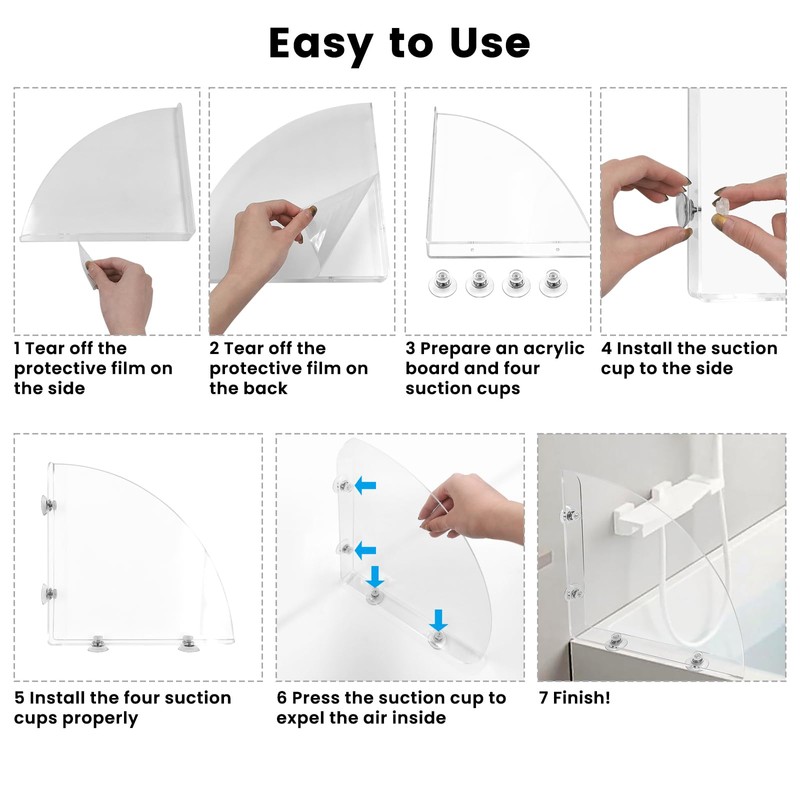 Easy to Use

1 Tear off the protective film on the side

2 Tear off the protective film on the back

3 Prepare an acrylic board and four suction cups

4 Install the suction cup to the side

5 Install the four suction cups properly

6 Press the suction cup to expel the air inside

7 Finish!