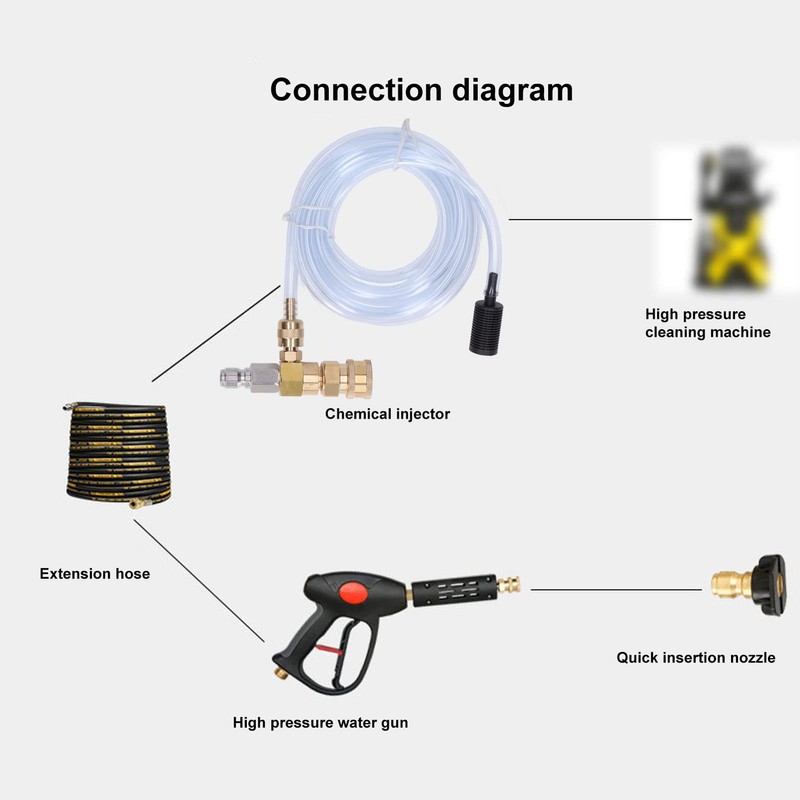 Connection diagram

High pressure cleaning machine

Chemical injector

Extension hose

Quick insertion nozzle

High pressure water gun