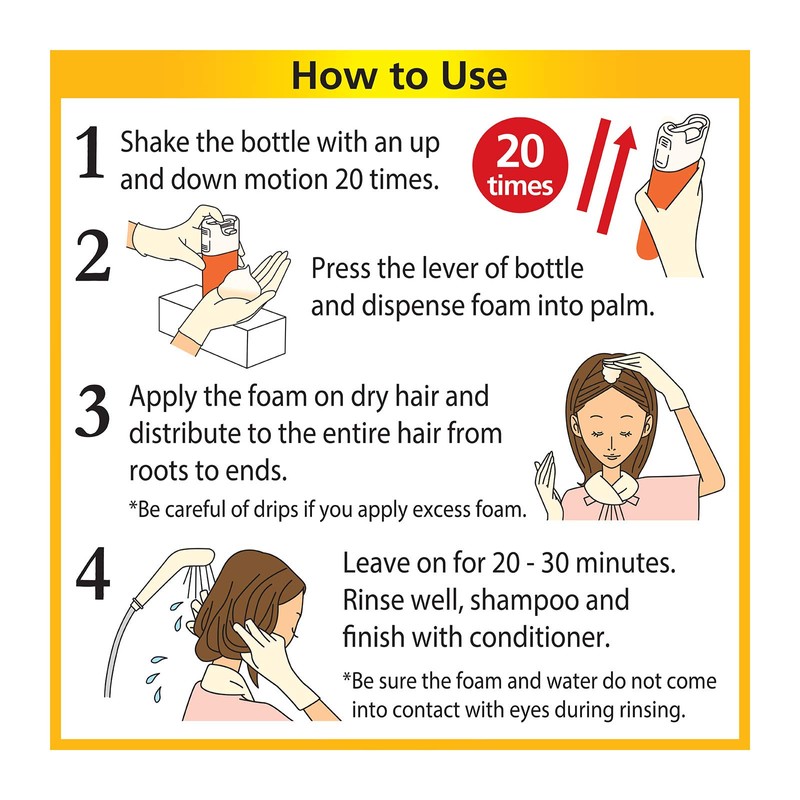 How to Use

1 Shake the bottle with an up and down motion 20 times.

20 times

2 Press the lever of bottle and dispense foam into palm.

3 Apply the foam on dry hair and distribute to the entire hair from roots to ends.
*Be careful of drips if you apply excess foam.

4 Leave on for 20 - 30 minutes. Rinse well, shampoo and finish with conditioner.
*Be sure the foam and water do not come into contact with eyes during rinsing.