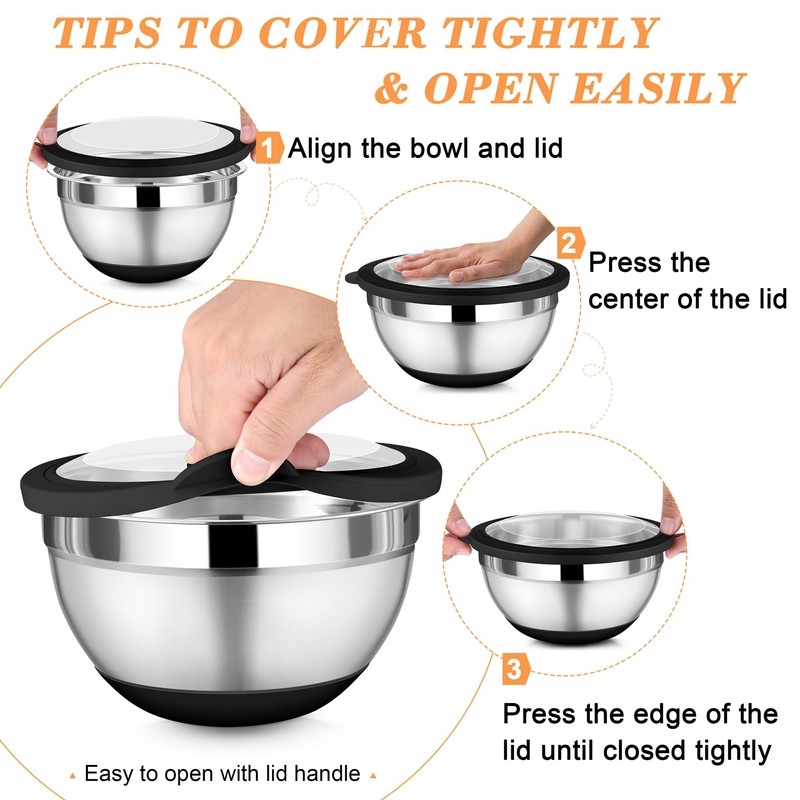 TIPS TO COVER TIGHTLY & OPEN EASILY

1 Align the bowl and lid

2 Press the center of the lid

3 Press the edge of the lid until closed tightly

Easy to open with lid handle