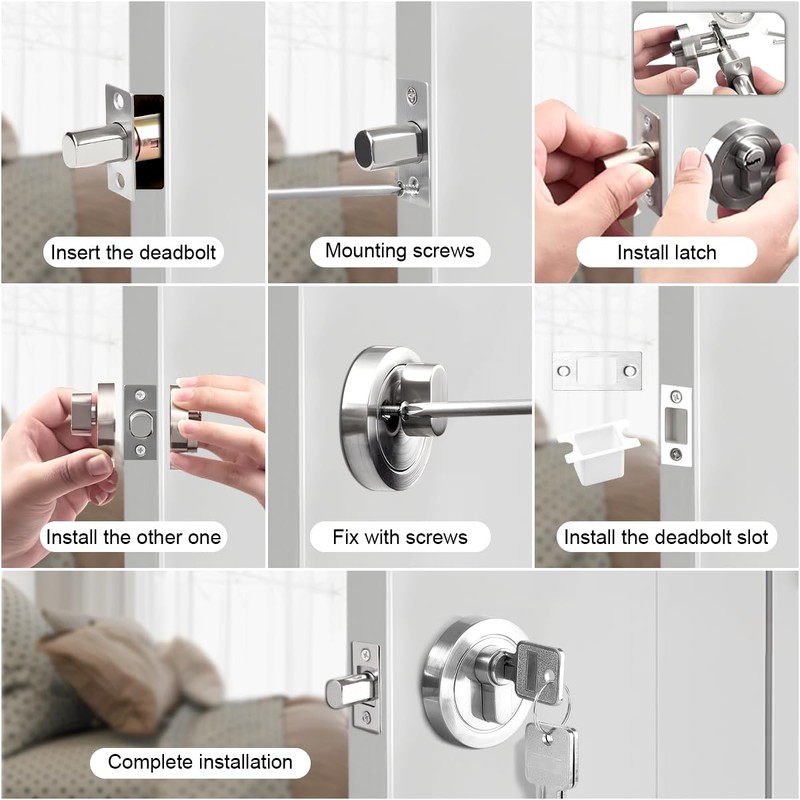 Insert the deadbolt

Mounting screws

Install latch

Install the other one

Fix with screws

Install the deadbolt slot

Complete installation