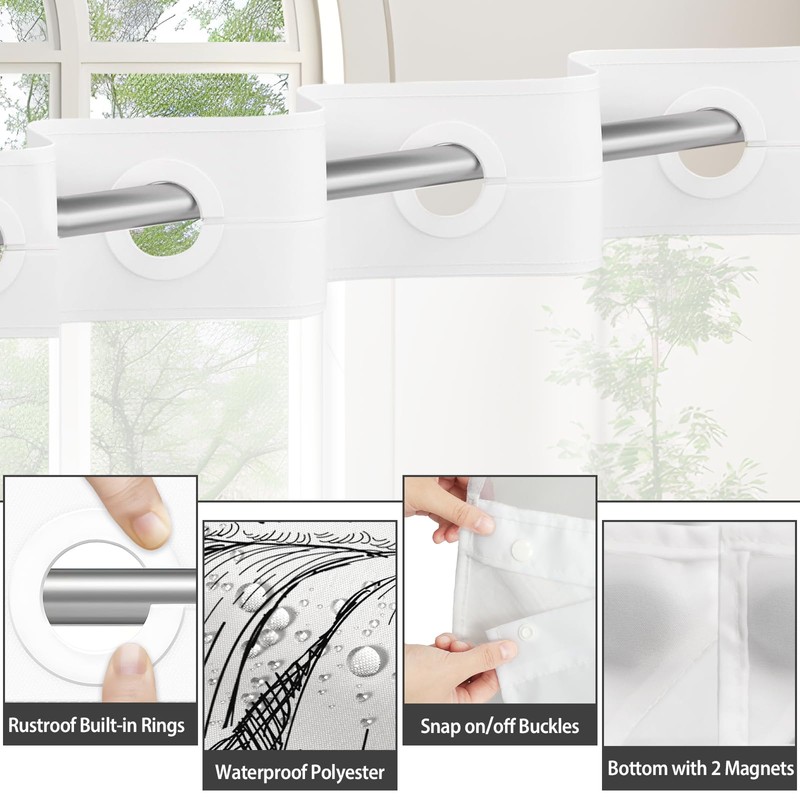 Rustroof Built-in Rings

Waterproof Polyester

Snap on/off Buckles

Bottom with 2 Magnets