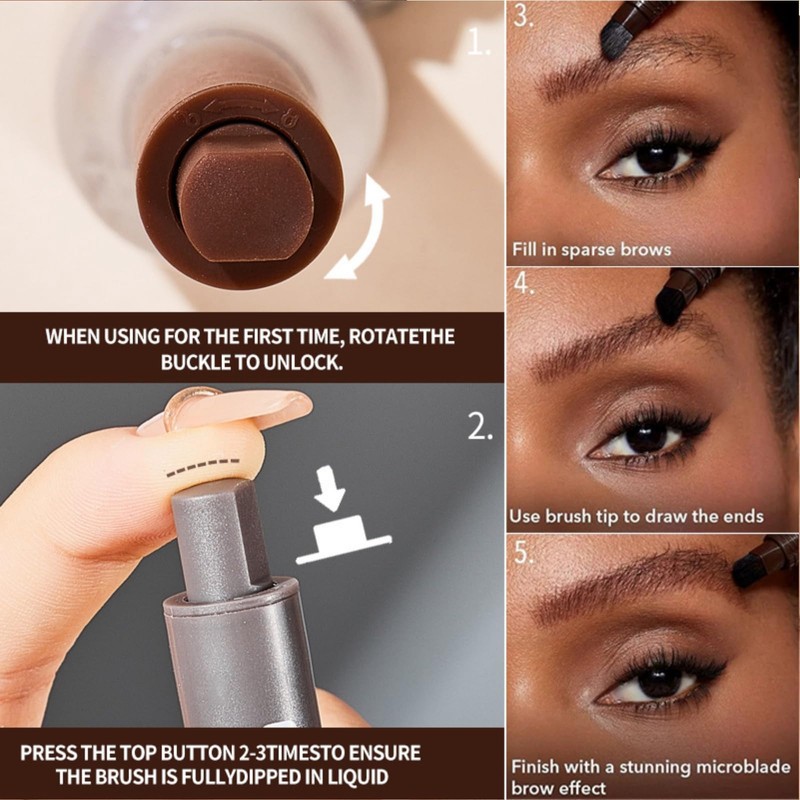 1.

WHEN USING FOR THE FIRST TIME, ROTATETHE BUCKLE TO UNLOCK.

2.

PRESS THE TOP BUTTON 2-3TIMESTO ENSURE THE BRUSH IS FULLYDIPPED IN LIQUID

3.

Fill in sparse brows

4.

Use brush tip to draw the ends

5.

Finish with a stunning microblade brow effect