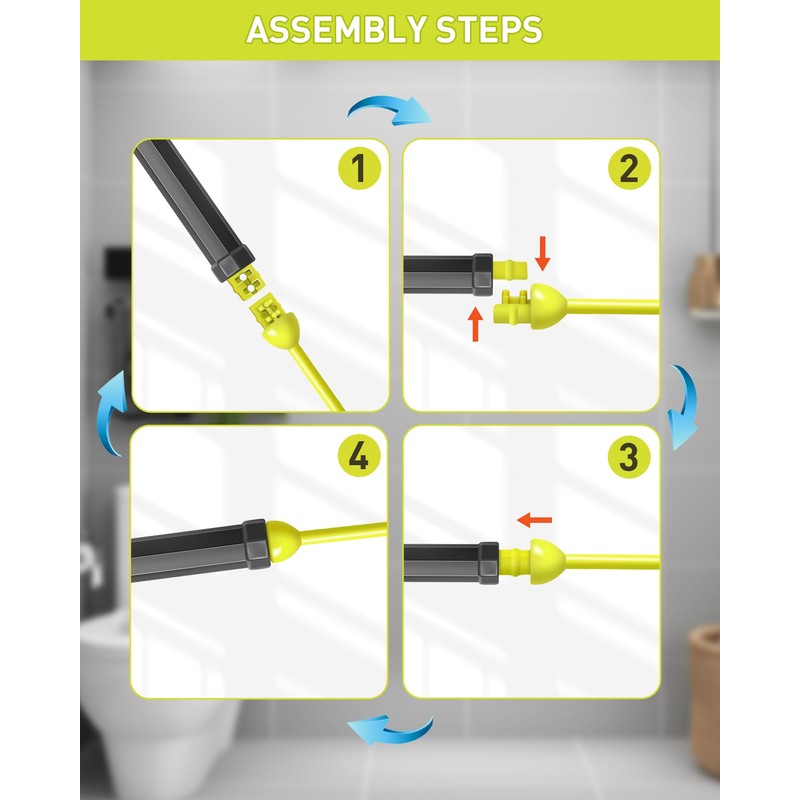 ASSEMBLY STEPS

1

2

4

3