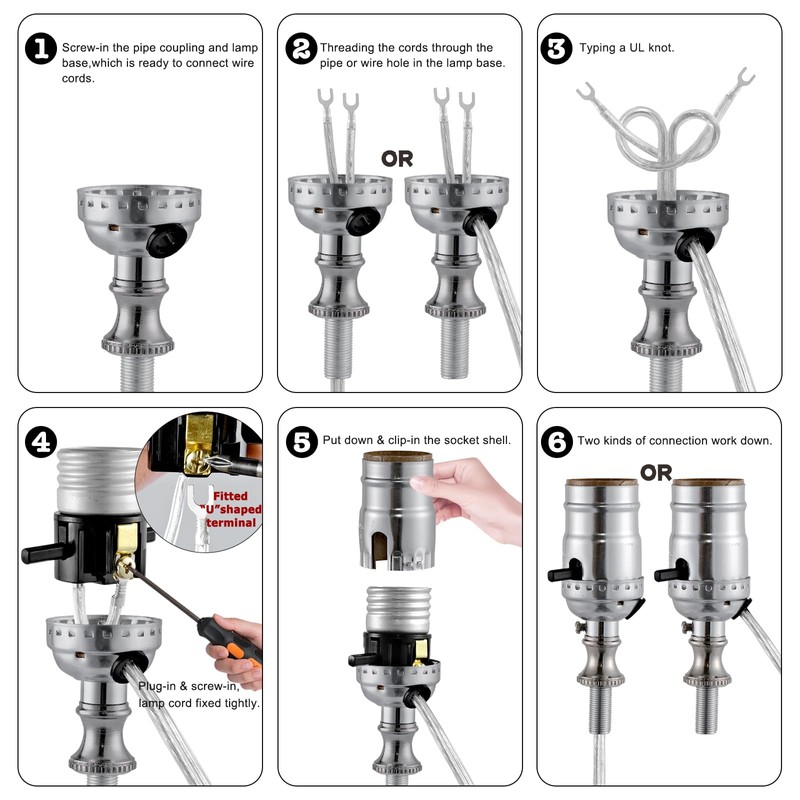 1 Screw-in the pipe coupling and lamp base,which is ready to connect wire cords.

2 Threading the cords through the pipe or wire hole in the lamp base.

OR

3 Typing a UL knot.

4 Fitted "U"shaped terminal

Plug-in & screw-in, lamp cord fixed tightly.

5 Put down & clip-in the socket shell.

6 Two kinds of connection work down.

OR